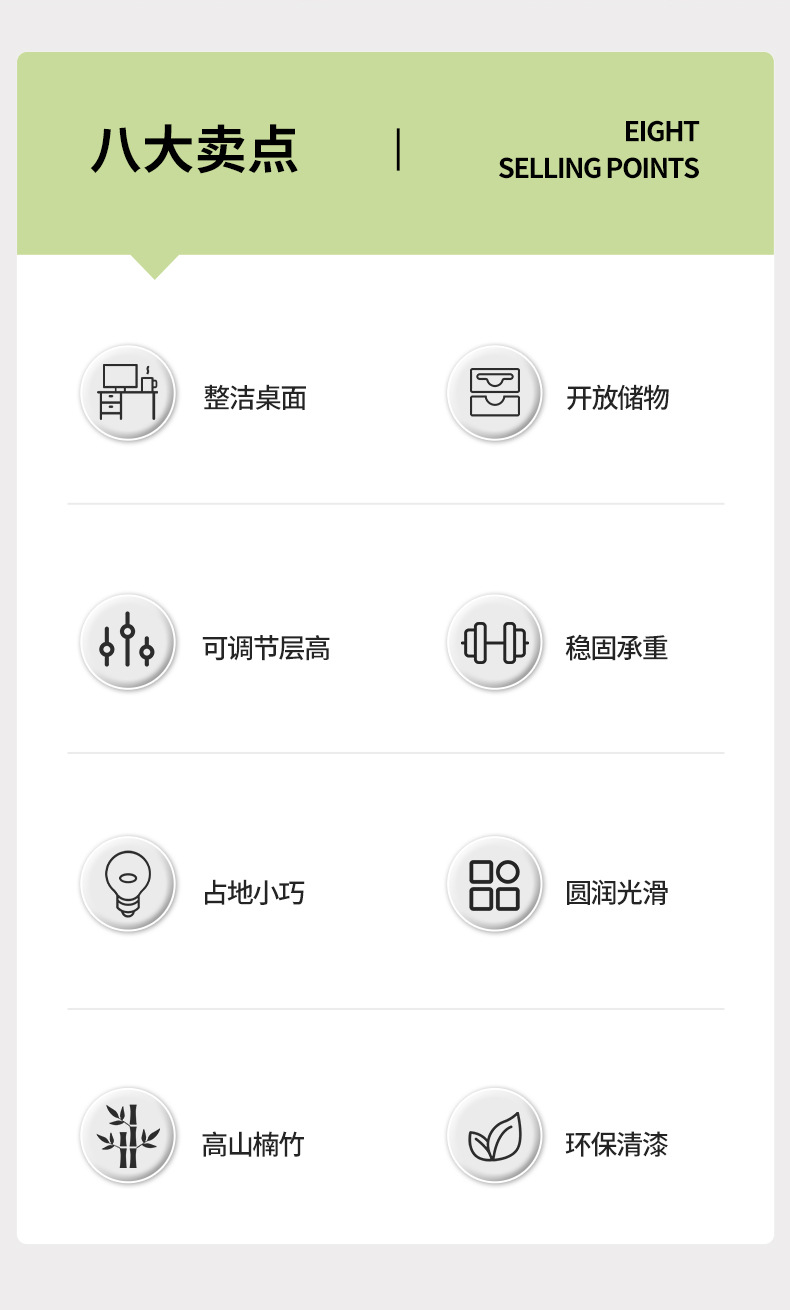 八大卖点

EIGHT
SELLING POINTS

整洁桌面

开放储物

可调节层高

稳固承重

占地小巧

圆润光滑

高山楠竹

环保清漆