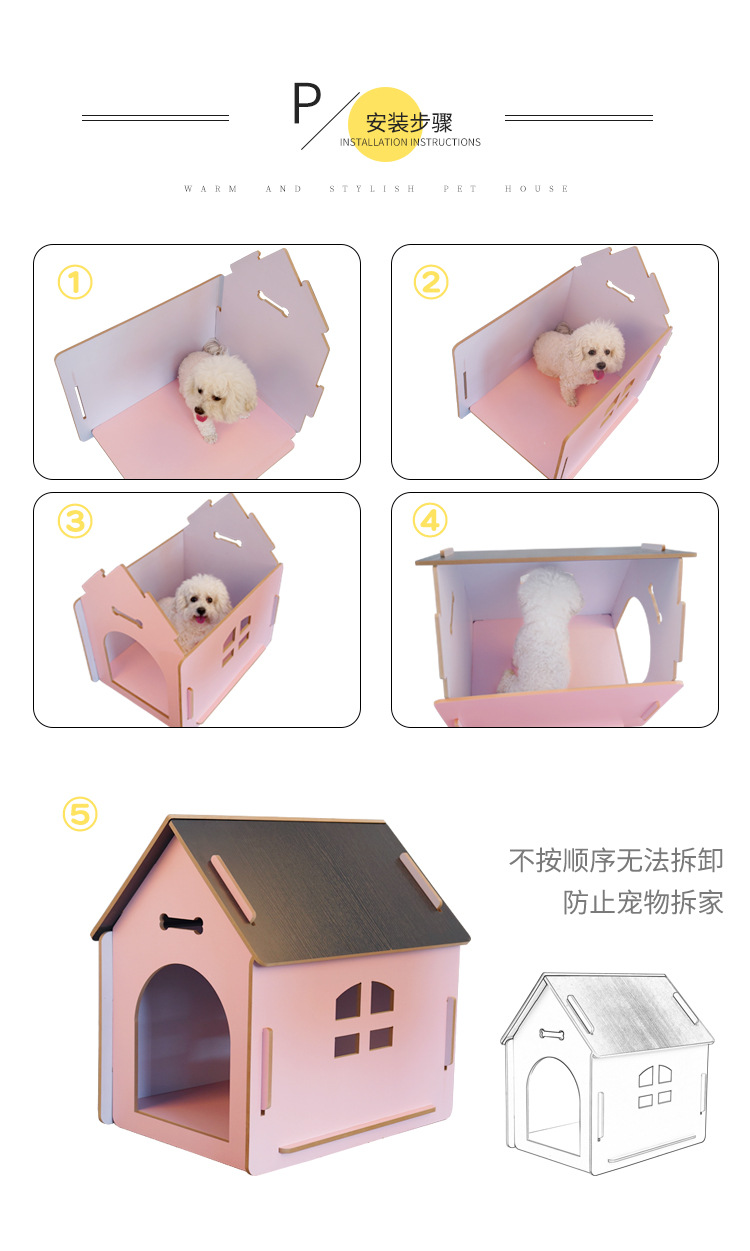 P

安装步骤
INSTALLATION INSTRUCTIONS

WARM AND STYLISH PET HOUSE

①

②

③

④

⑤

不按顺序无法拆卸
防止宠物拆家