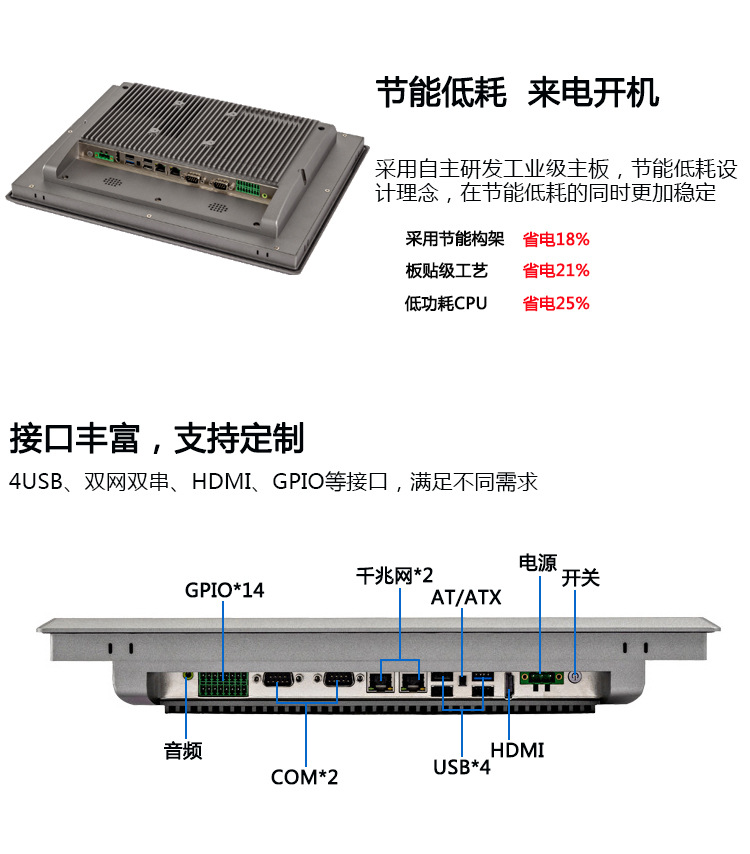 节能低耗 来电开机

采用自主研发工业级主板，节能低耗设计理念，在节能低耗的同时更加稳定

采用节能构架 省电18%
板贴级工艺 省电21%
低功耗CPU 省电25%

接口丰富，支持定制

4USB、双网双串、HDMI、GPIO等接口，满足不同需求

GPIO*14
千兆网*2
AT/ATX
电源
开关
音频
COM*2
USB*4
HDMI