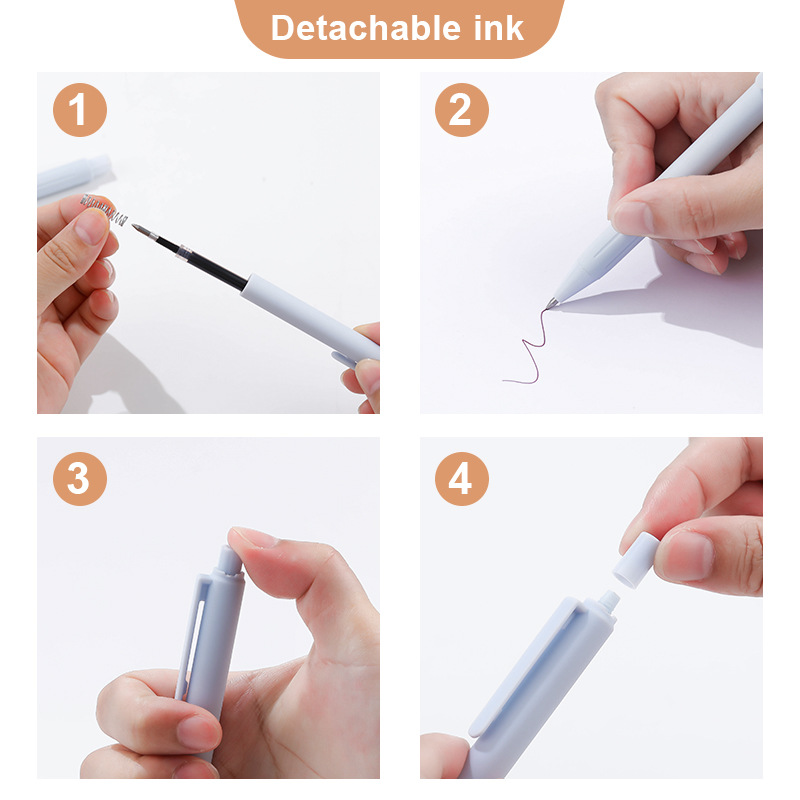 Detachable ink

1

2

3

4