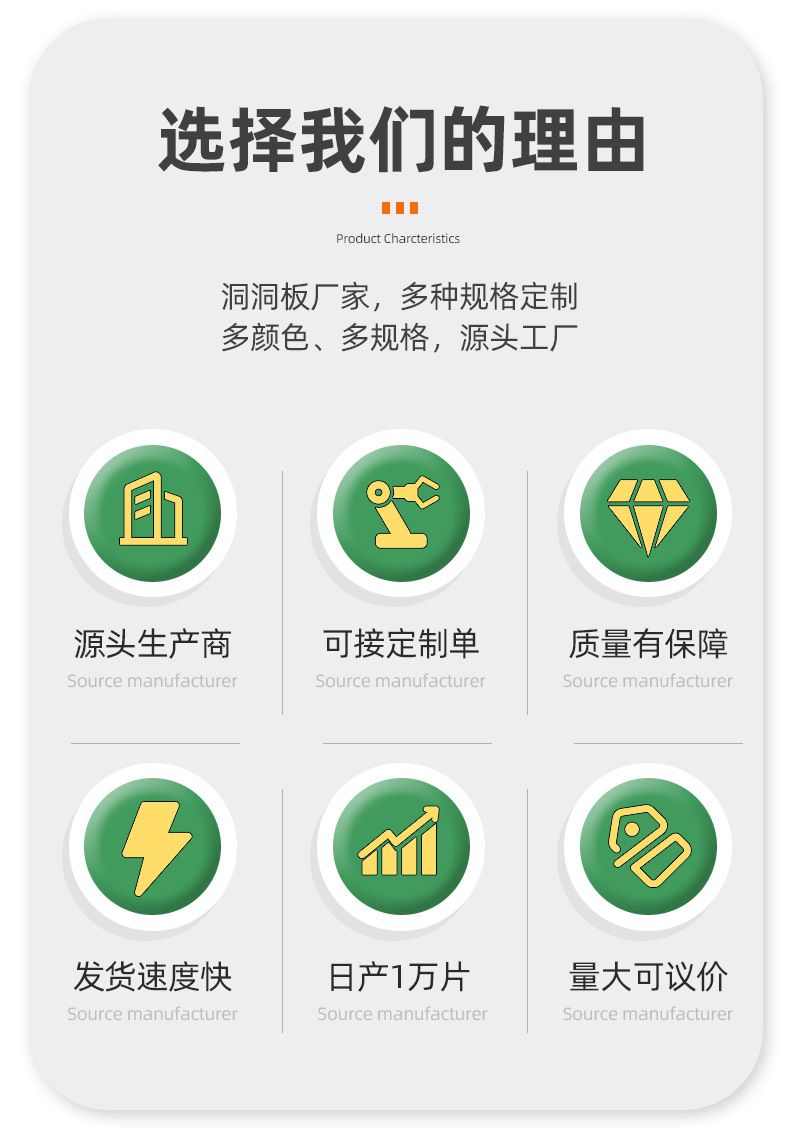 选择我们的理由

Product Charcteristics

洞洞板厂家，多种规格定制
多颜色、多规格，源头工厂

源头生产商
Source manufacturer

可接定制单
Source manufacturer

质量有保障
Source manufacturer

发货速度快
Source manufacturer

日产1万片
Source manufacturer

量大可议价
Source manufacturer