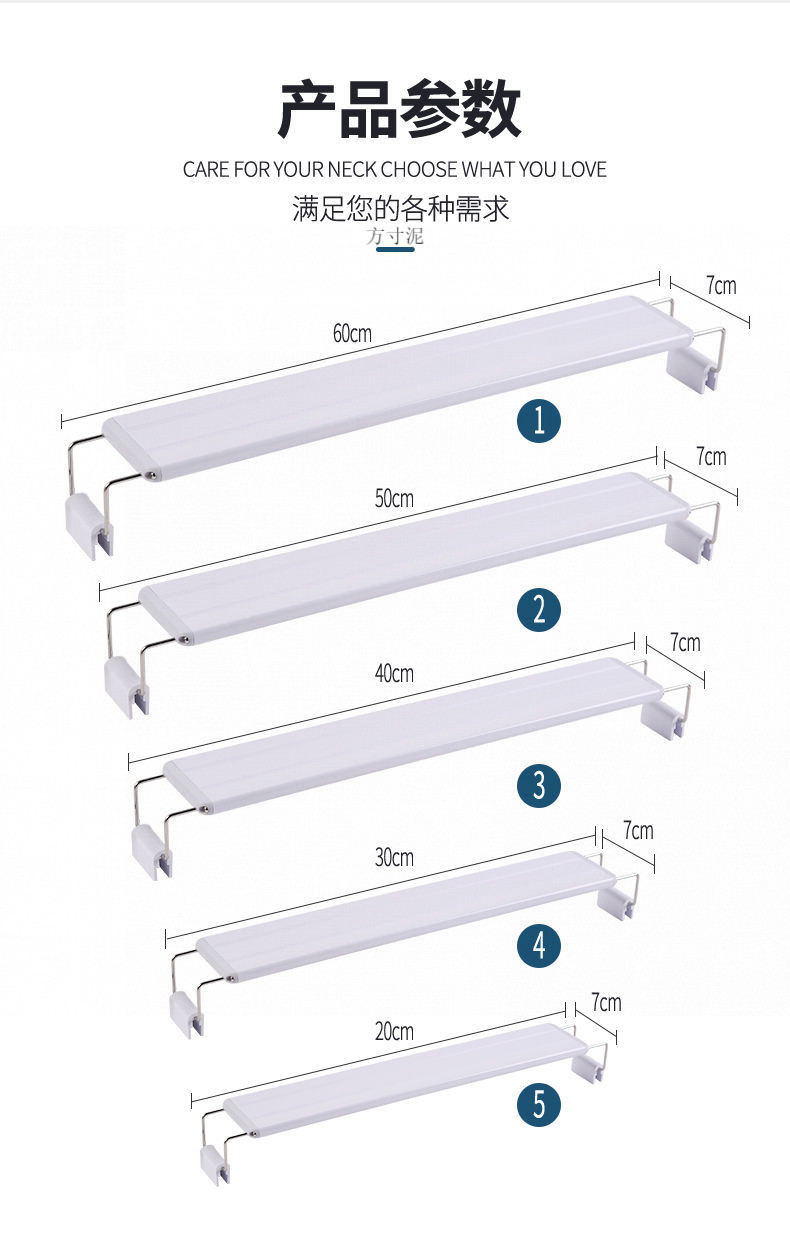 产品参数

CARE FOR YOUR NECK CHOOSE WHAT YOU LOVE

满足您的各种需求

方寸泥

60cm

7cm

1

50cm

7cm

2

40cm

7cm

3

30cm

7cm

4

20cm

7cm

5