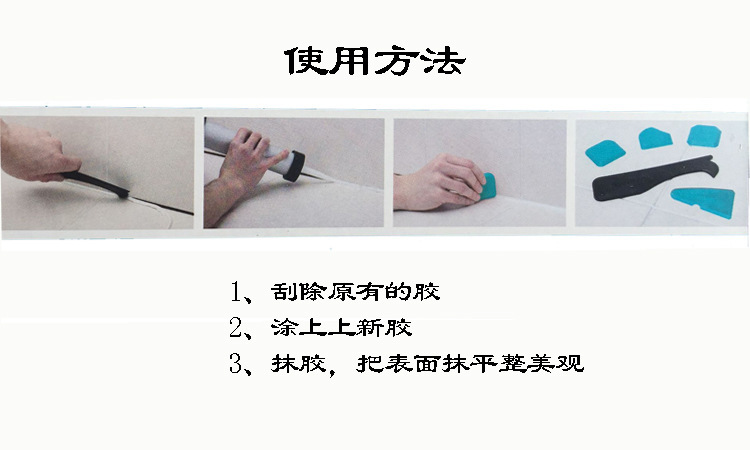 使用方法

1、刮除原有的胶
2、涂上上新胶
3、抹胶，把表面抹平整美观