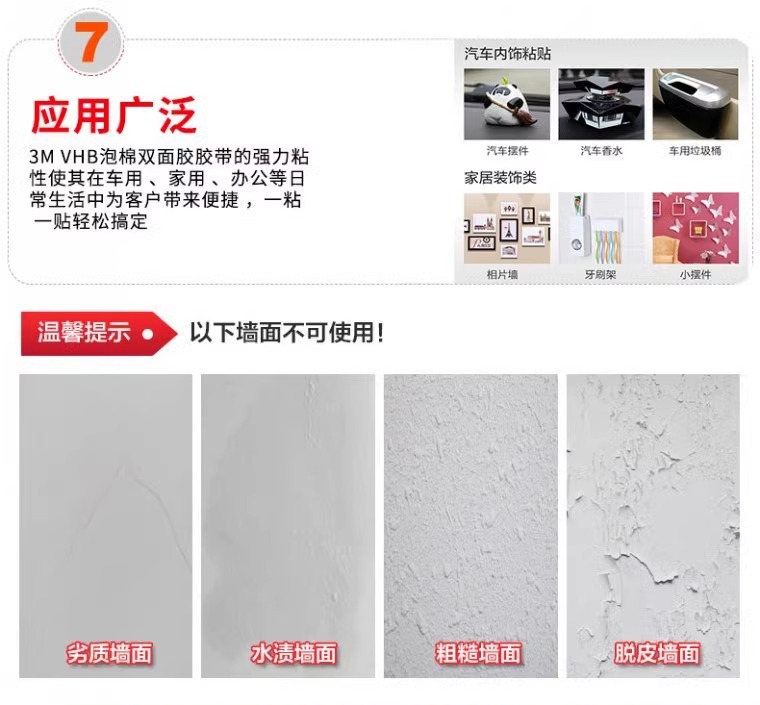 7

应用广泛

3M VHB泡棉双面胶胶带的强力粘性使其在车用、家用、办公等日常生活中为客户带来便捷，一粘一贴轻松搞定

汽车内饰粘贴

汽车摆件

汽车香水

车用垃圾桶

家居装饰类

相片墙

牙刷架

小摆件

温馨提示

以下墙面不可使用！

劣质墙面

水渍墙面

粗糙墙面

脱皮墙面