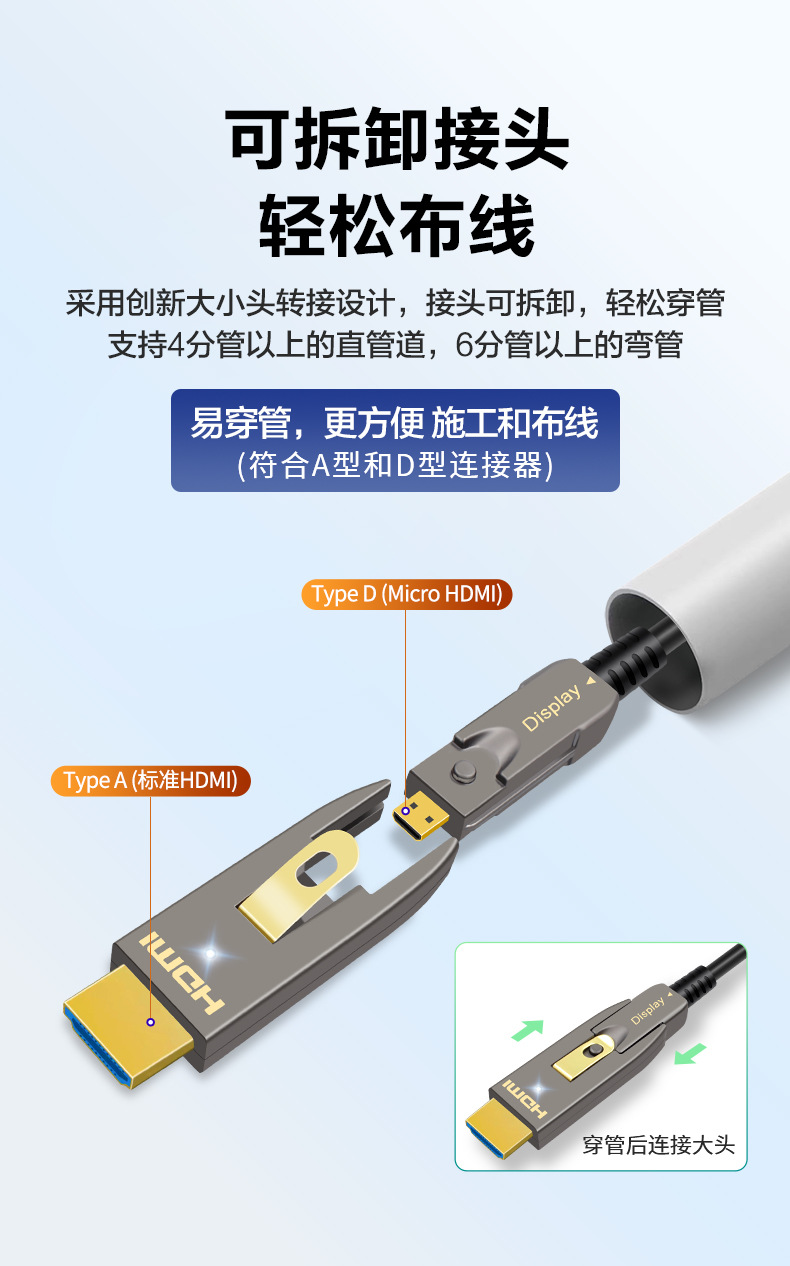 可拆卸接头
轻松布线

采用创新大小头转接设计，接头可拆卸，轻松穿管
支持4分管以上的直管道，6分管以上的弯管

易穿管，更方便 施工和布线
(符合A型和D型连接器)

Type D (Micro HDMI)

Display

Type A (标准HDMI)

HDMI

Display

HDMI

穿管后连接大头