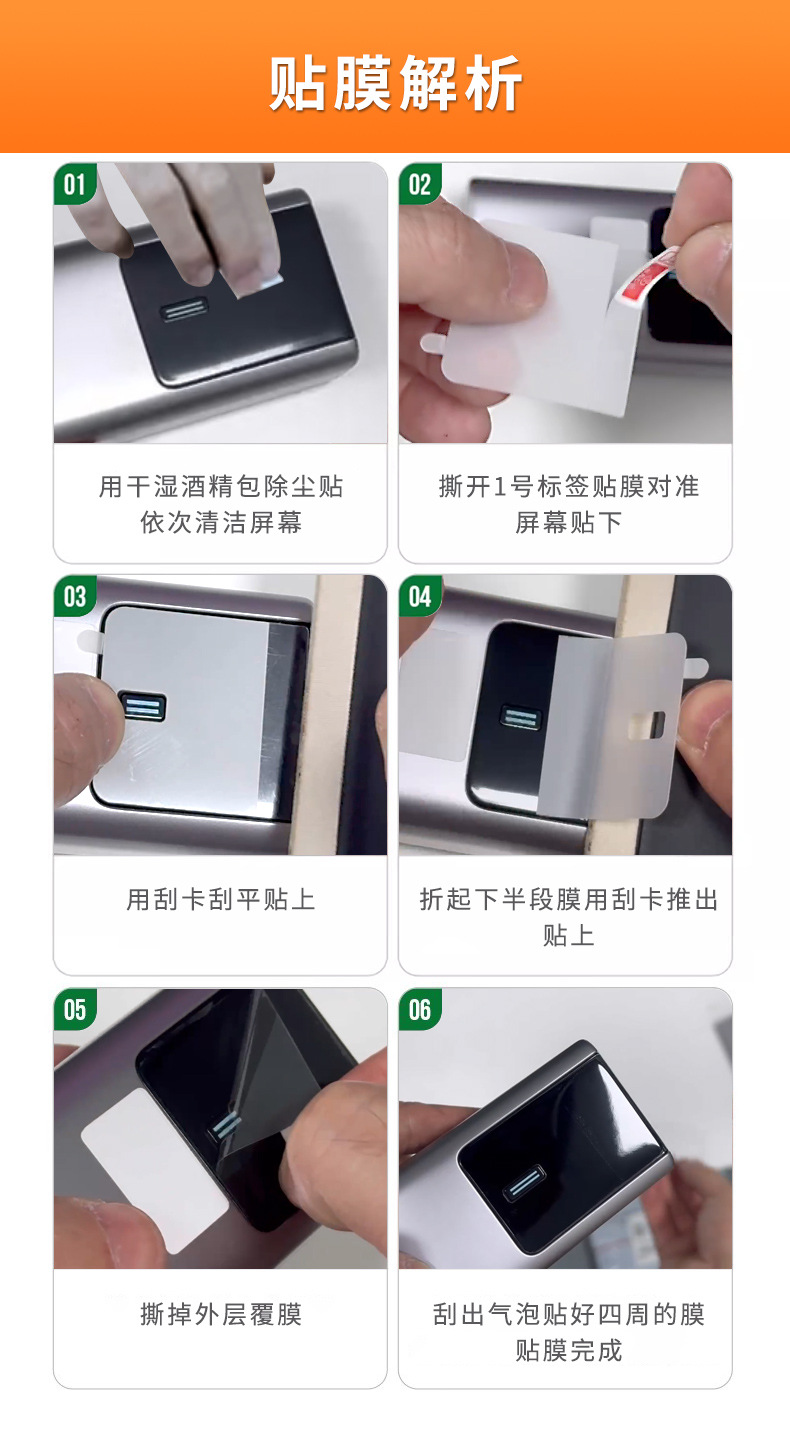 贴膜解析

01

用干湿酒精包除尘贴依次清洁屏幕

02

撕开1号标签贴膜对准屏幕贴下

03

用刮卡刮平贴上

04

折起下半段膜用刮卡推出贴上

05

撕掉外层覆膜

06

刮出气泡贴好四周的膜贴膜完成