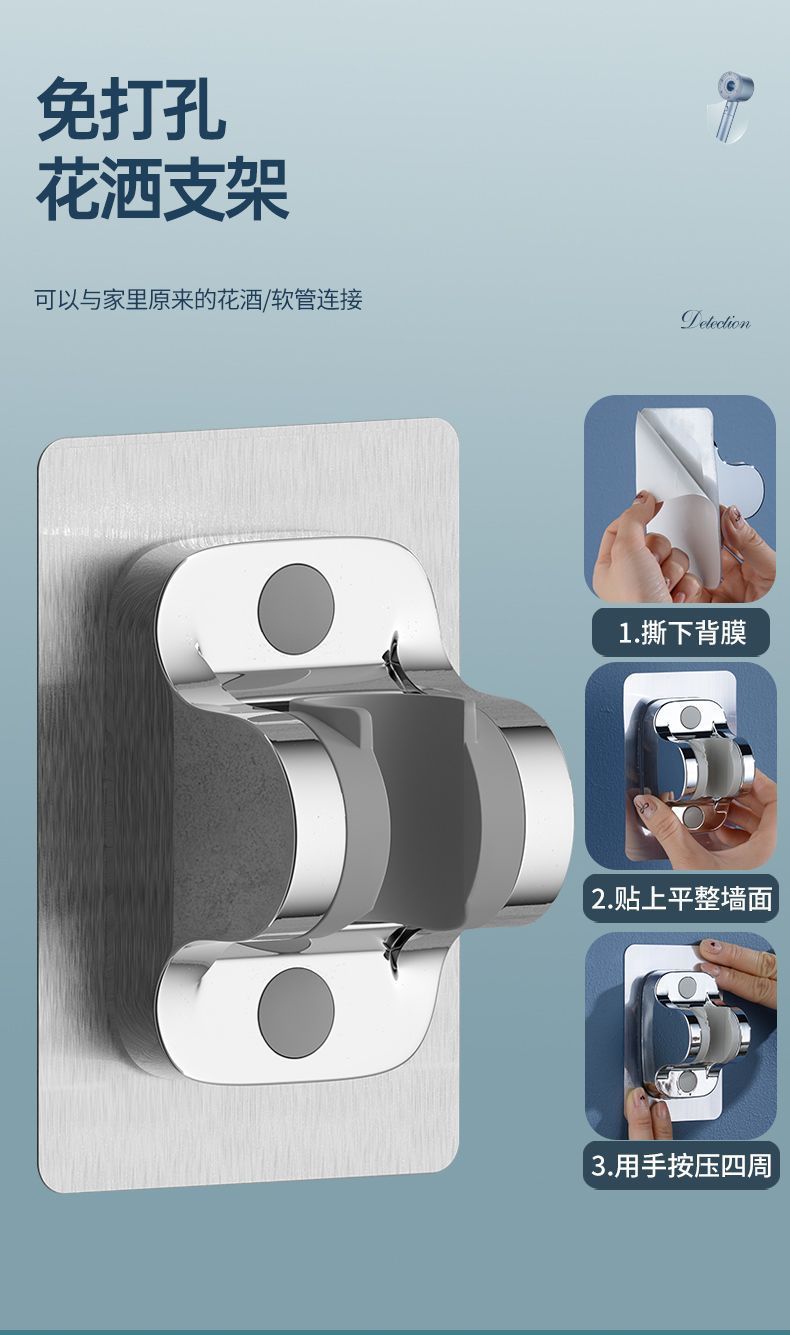 免打孔
花洒支架

可以与家里原来的花洒/软管连接

Detection

1.撕下背膜

2.贴上平整墙面

3.用手按压四周