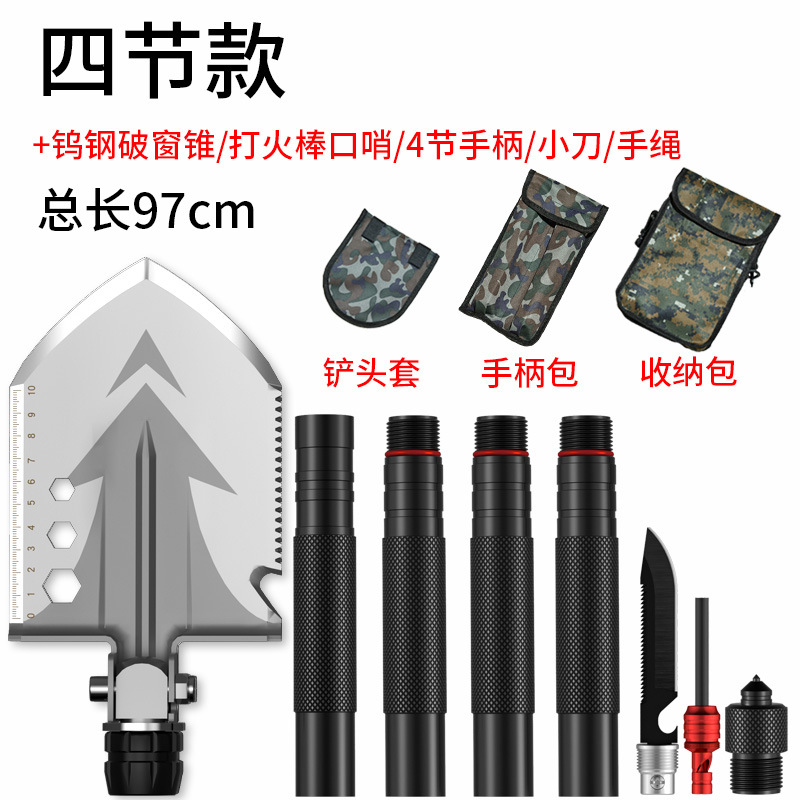 四节款

+钨钢破窗锥/打火棒口哨/4节手柄/小刀/手绳

总长97cm

铲头套

手柄包

收纳包

0 1 2 3 4 5 6 7 8 9 10