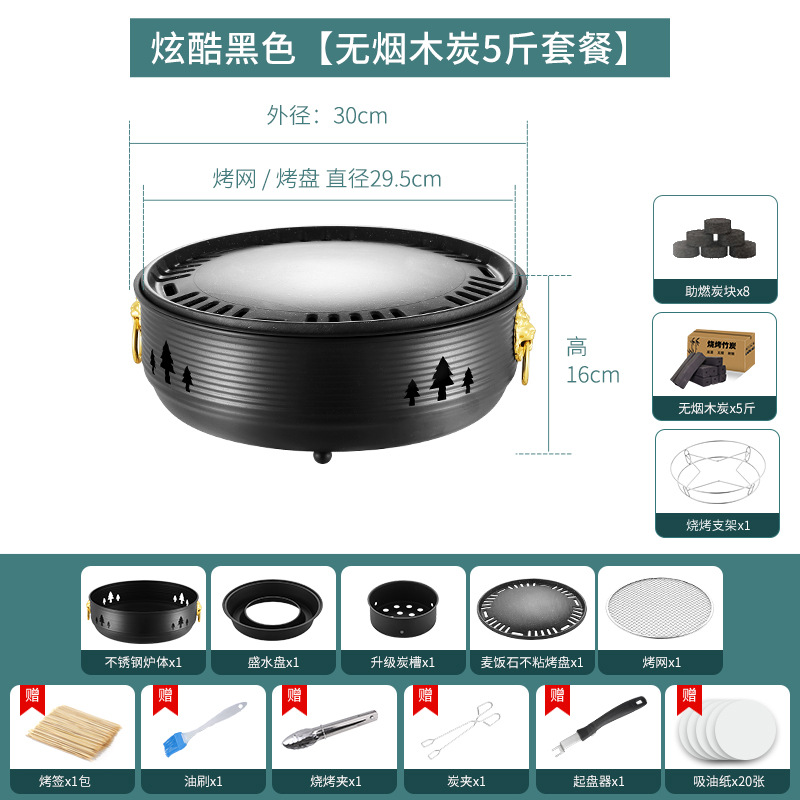 炫酷黑色【无烟木炭5斤套餐】

外径：30cm

烤网 / 烤盘 直径29.5cm

高
16cm

助燃炭块x8

烧烤竹炭

无烟木炭x5斤

烧烤支架x1

不锈钢炉体x1

盛水盘x1

升级炭槽x1

麦饭石不粘烤盘x1

烤网x1

赠

烤签x1包

赠

油刷x1

赠

烧烤夹x1

赠

炭夹x1

赠

起盘器x1

赠

吸油纸x20张