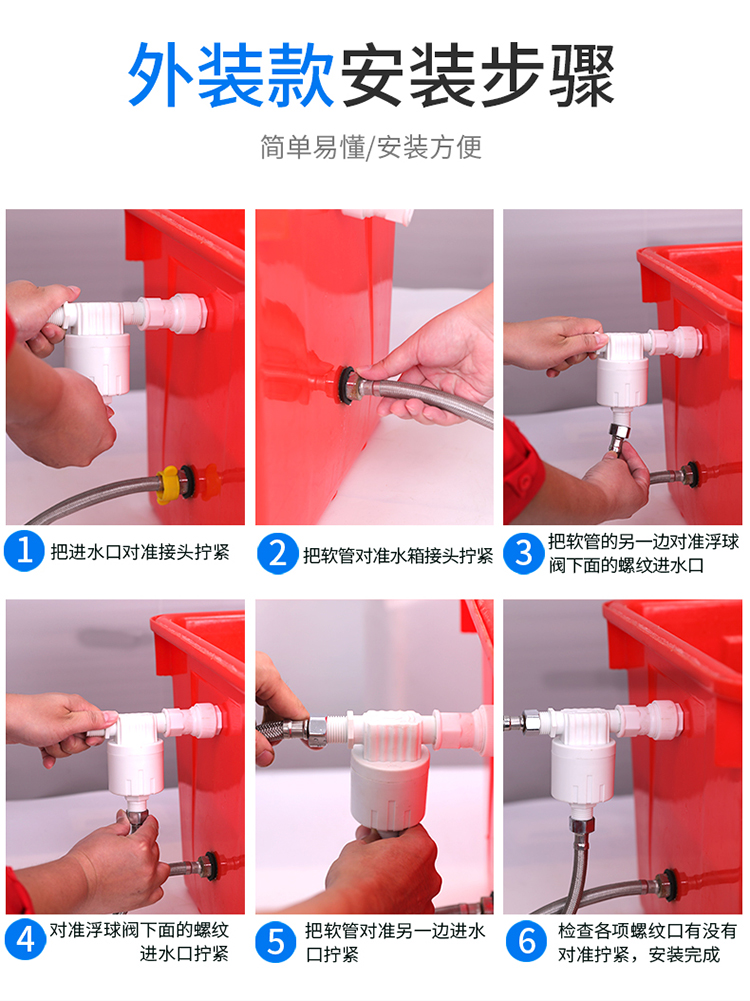 外装款安装步骤

简单易懂/安装方便

1 把进水口对准接头拧紧

2 把软管对准水箱接头拧紧

3 把软管的另一边对准浮球阀下面的螺纹进水口

4 对准浮球阀下面的螺纹进水口拧紧

5 把软管对准另一边进水口拧紧

6 检查各项螺纹口有没有对准拧紧，安装完成