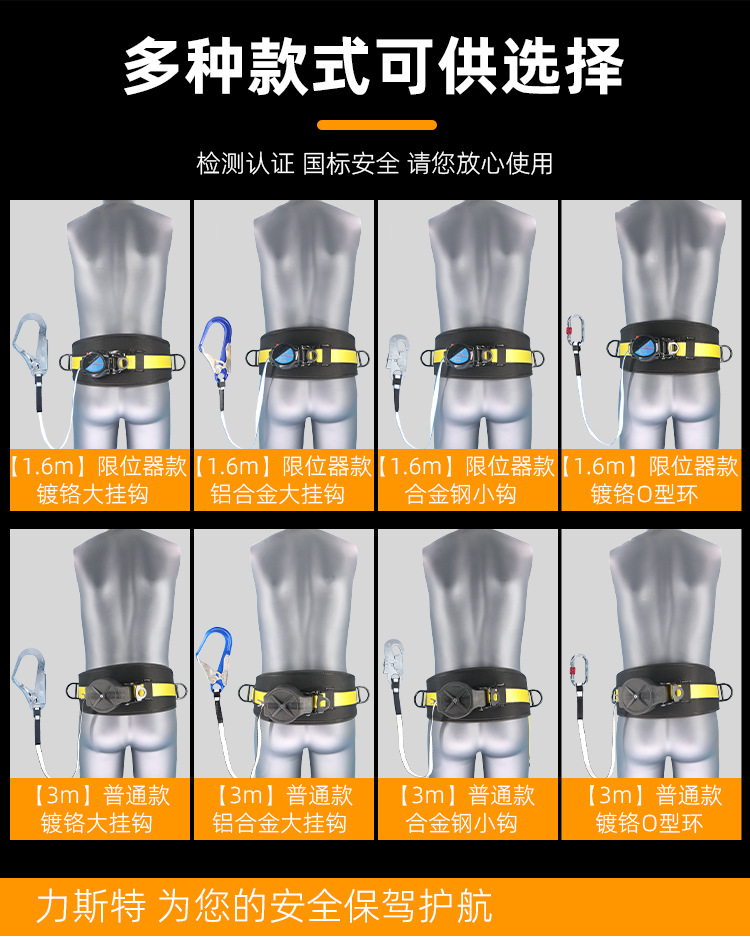 多种款式可供选择

检测认证 国标安全 请您放心使用

【1.6m】限位器款
镀铬大挂钩

【1.6m】限位器款
铝合金大挂钩

【1.6m】限位器款
合金钢小钩

【1.6m】限位器款
镀铬O型环

【3m】普通款
镀铬大挂钩

【3m】普通款
铝合金大挂钩

【3m】普通款
合金钢小钩

【3m】普通款
镀铬O型环

力斯特 为您的安全保驾护航