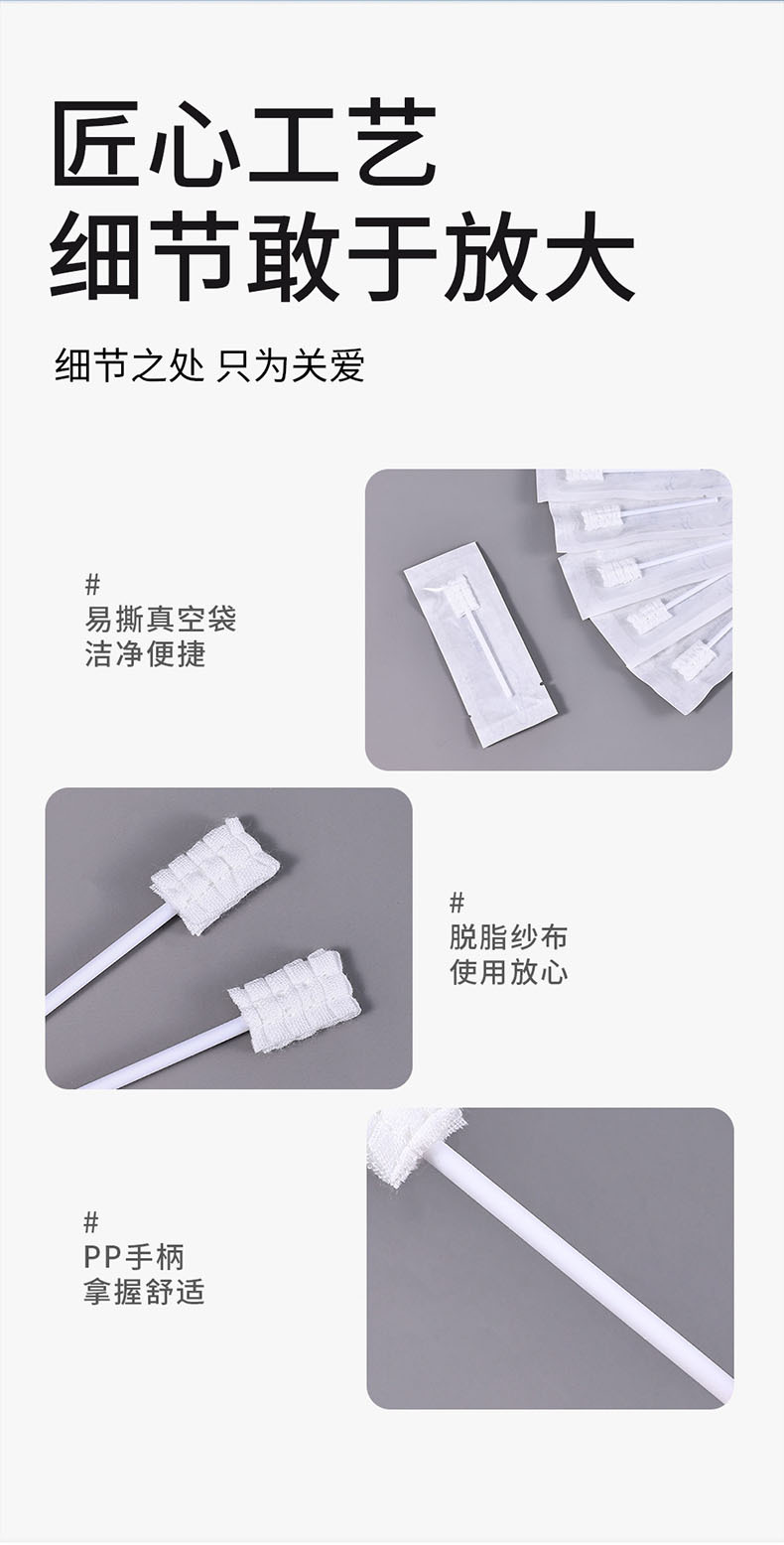 匠心工艺
细节敢于放大

细节之处 只为关爱

#
易撕真空袋
洁净便捷

#
脱脂纱布
使用放心

#
PP手柄
拿握舒适