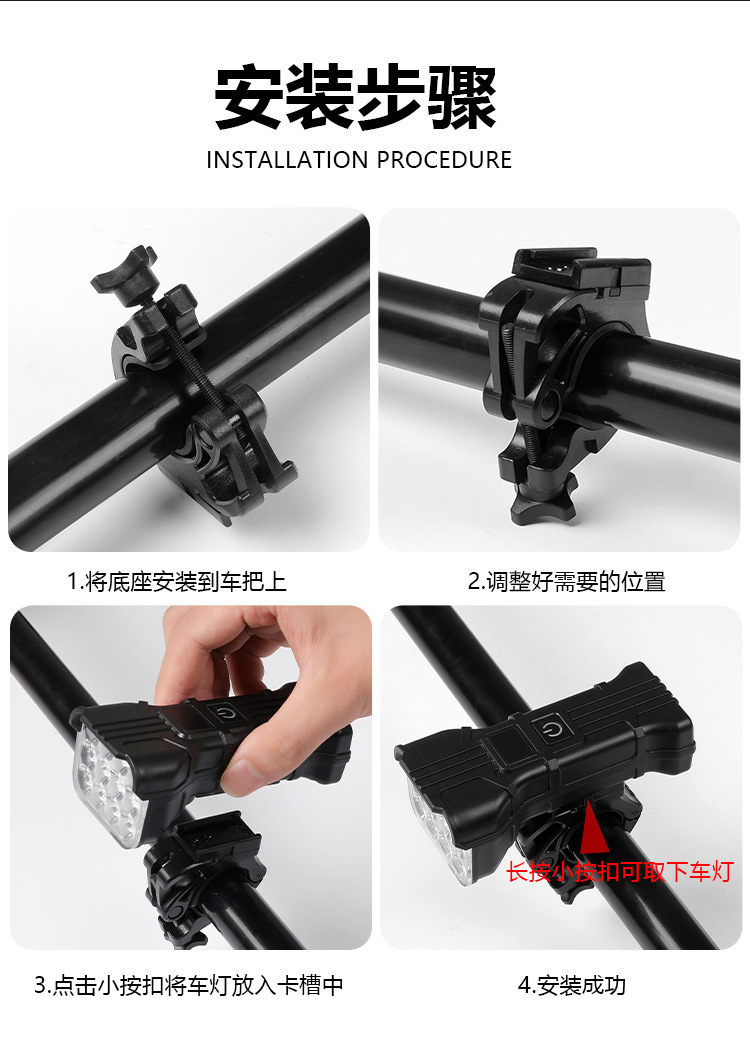 安装步骤
INSTALLATION PROCEDURE

1.将底座安装到车把上

2.调整好需要的位置

3.点击小按扣将车灯放入卡槽中

长按小按扣可取下车灯

4.安装成功