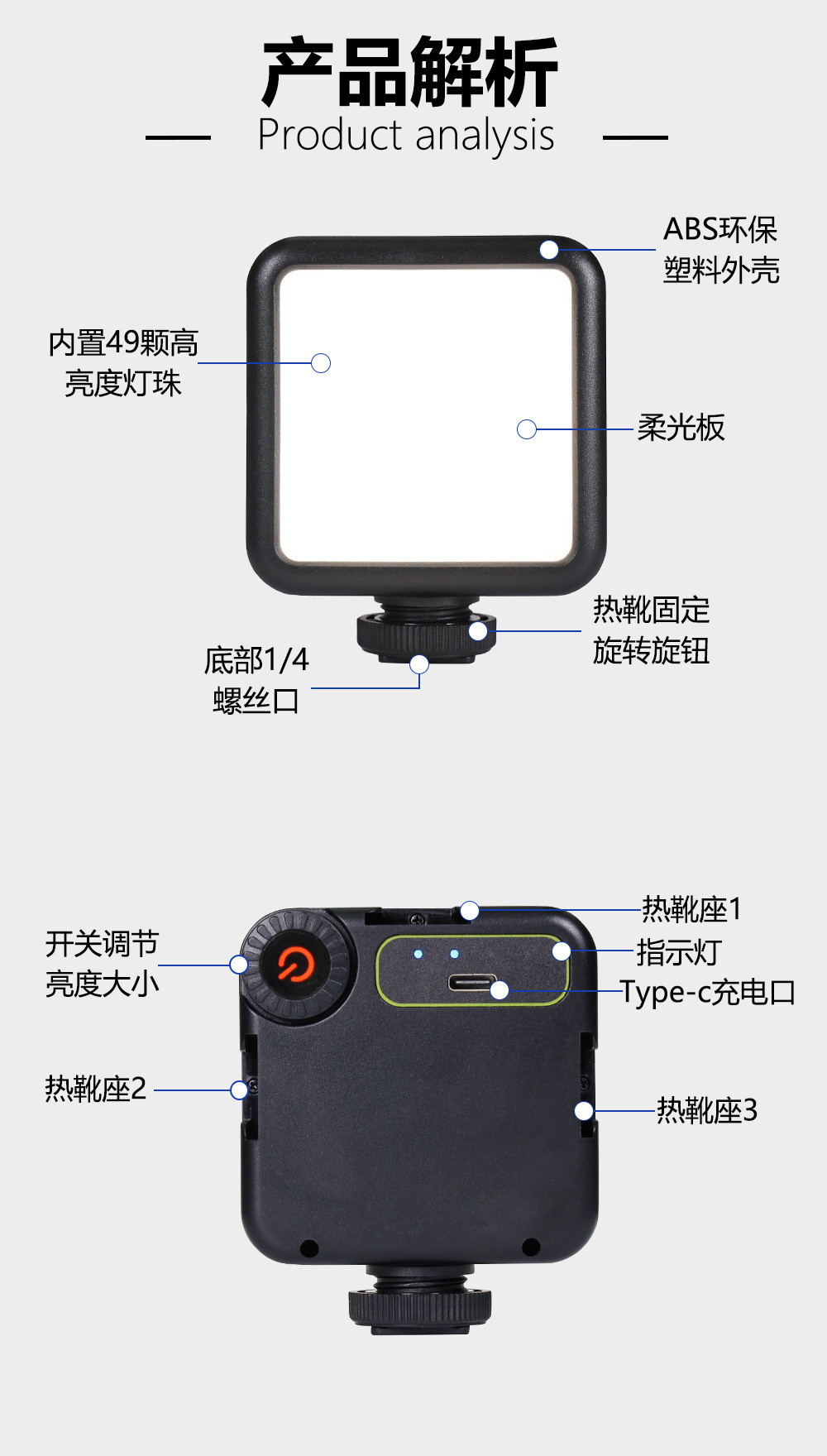 产品解析

Product analysis

ABS环保塑料外壳

内置49颗高亮度灯珠

柔光板

热靴固定旋转旋钮

底部1/4螺丝口

热靴座1

开关调节亮度大小

指示灯

Type-c充电口

热靴座2

热靴座3