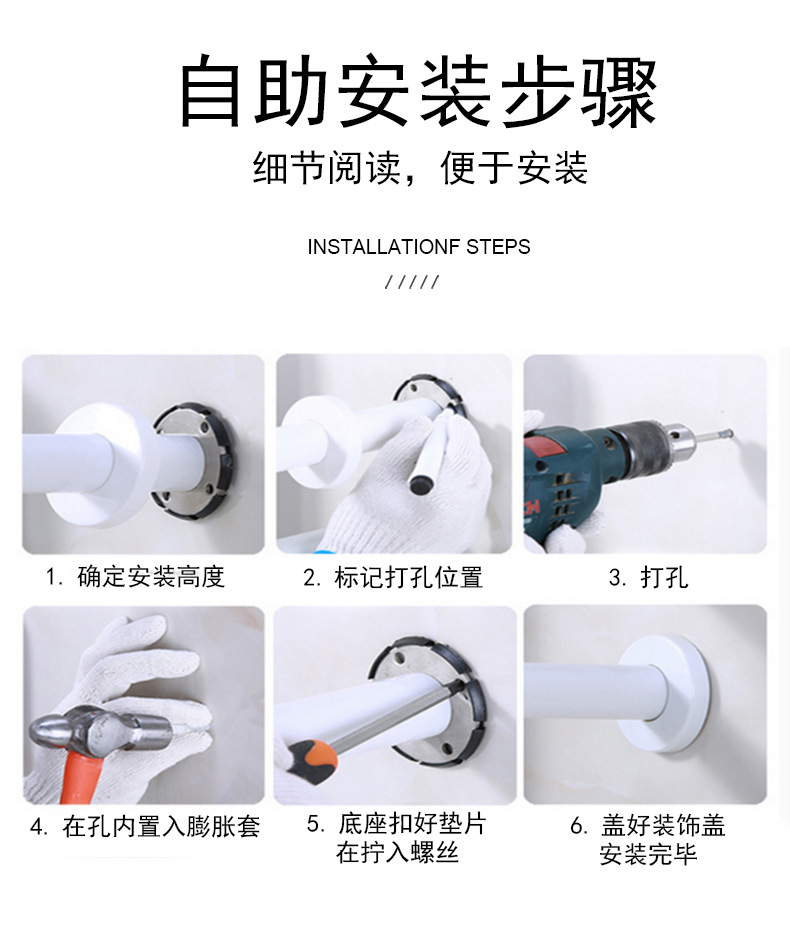 自助安装步骤

细节阅读，便于安装

INSTALLATIONF STEPS

/////

1. 确定安装高度

2. 标记打孔位置

3. 打孔

4. 在孔内置入膨胀套

5. 底座扣好垫片
在拧入螺丝

6. 盖好装饰盖
安装完毕