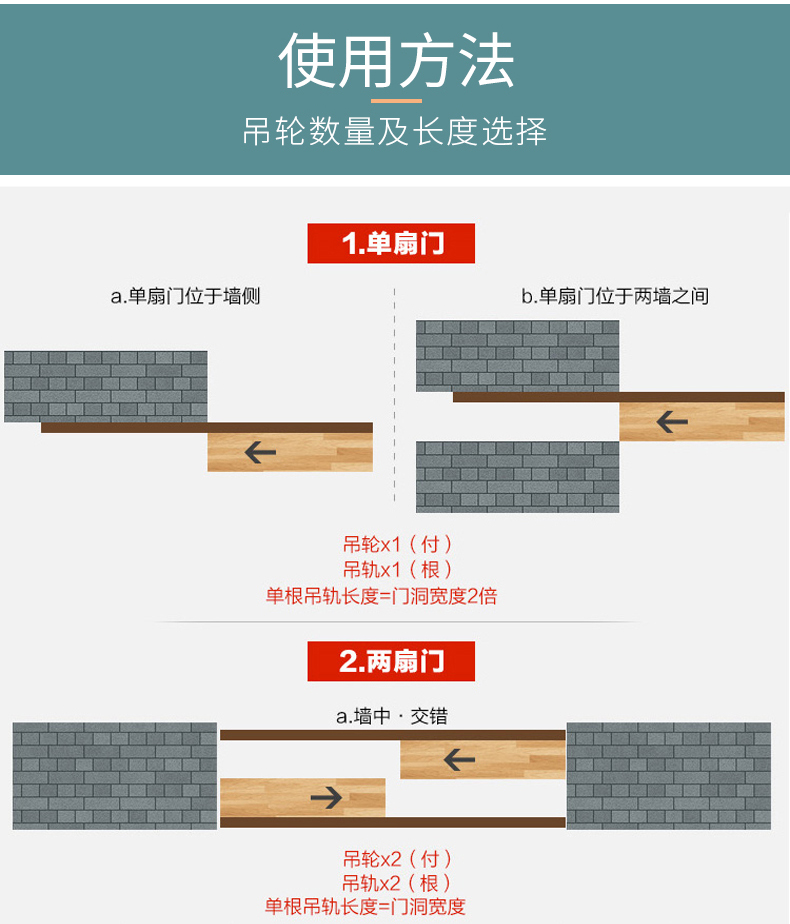 使用方法

吊轮数量及长度选择

1.单扇门

a.单扇门位于墙侧

b.单扇门位于两墙之间

吊轮x1（付）
吊轨x1（根）
单根吊轨长度=门洞宽度2倍

2.两扇门

a.墙中 · 交错

吊轮x2（付）
吊轨x2（根）
单根吊轨长度=门洞宽度