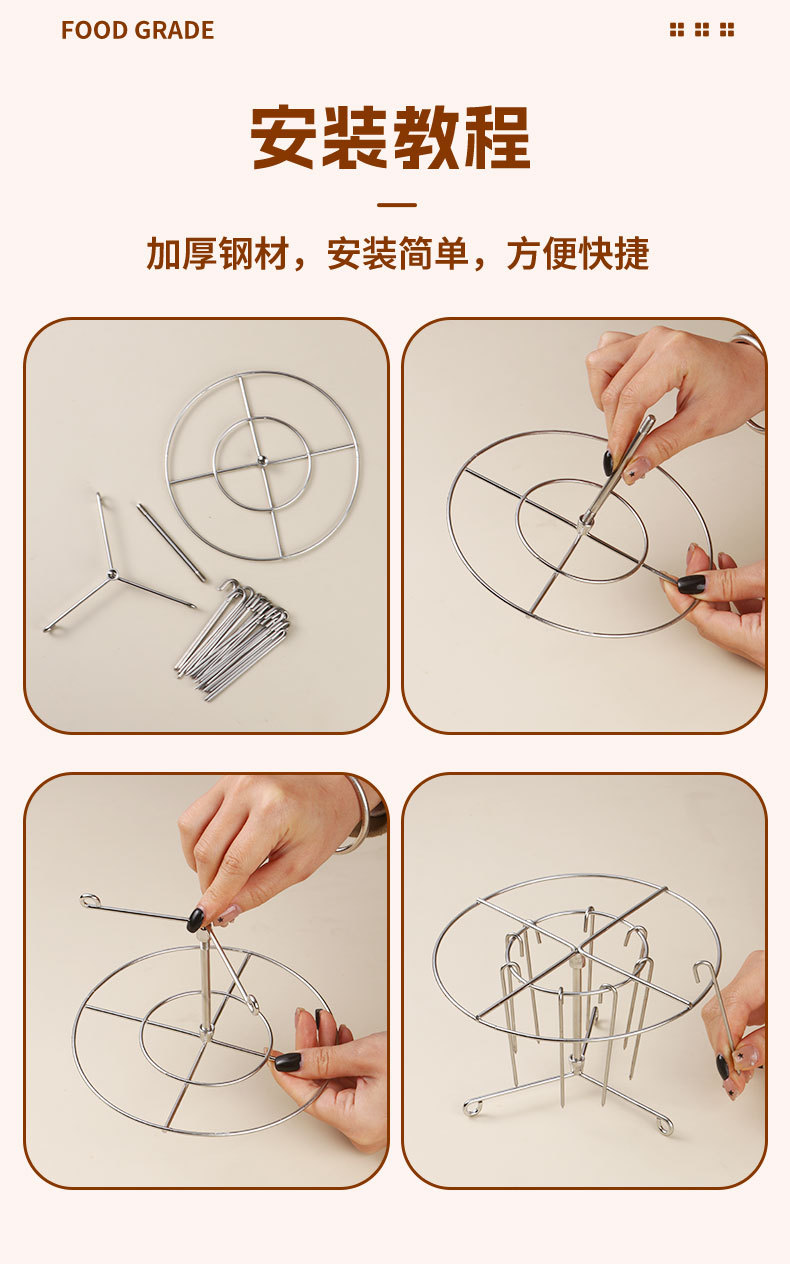 FOOD GRADE

安装教程

加厚钢材，安装简单，方便快捷