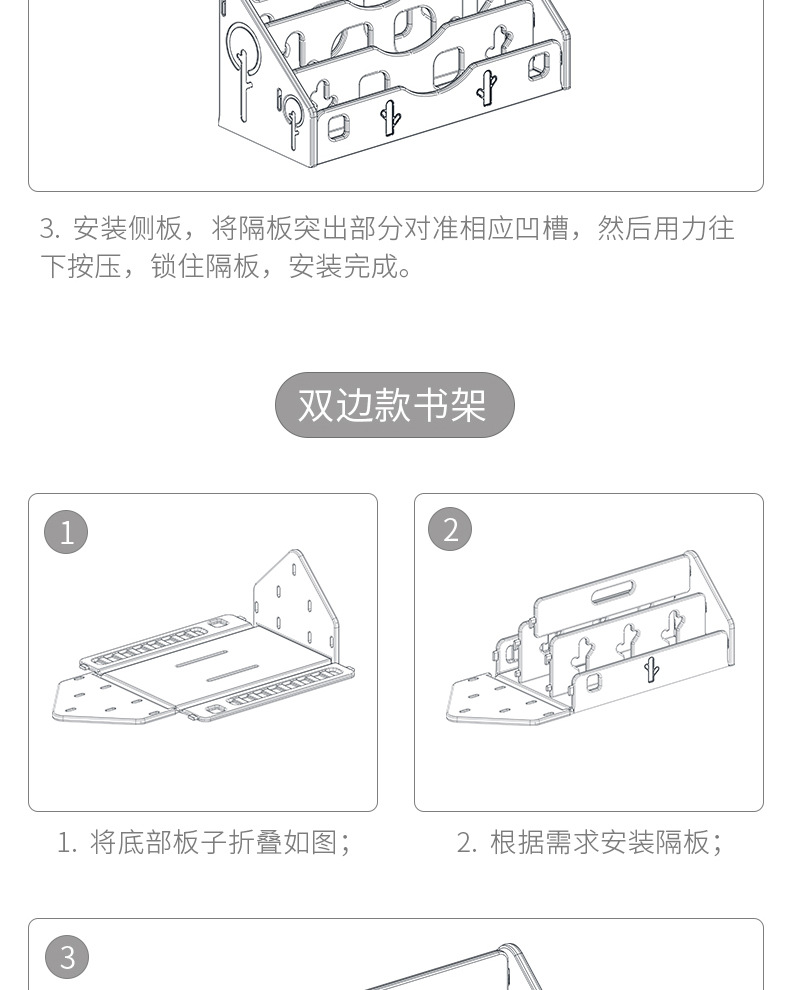 3. 安装侧板，将隔板突出部分对准相应凹槽，然后用力往下按压，锁住隔板，安装完成。

双边款书架

1

2

1. 将底部板子折叠如图；

2. 根据需求安装隔板；

3