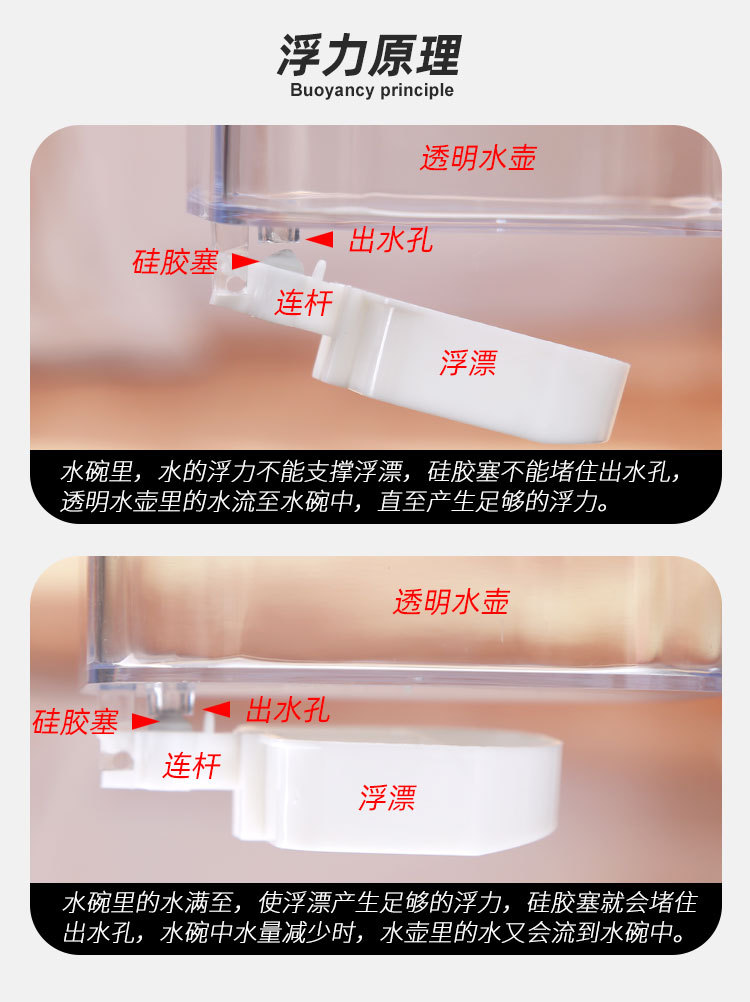 浮力原理
Buoyancy principle

透明水壶
出水孔
硅胶塞
连杆
浮漂

水碗里，水的浮力不能支撑浮漂，硅胶塞不能堵住出水孔，透明水壶里的水流至水碗中，直至产生足够的浮力。

透明水壶
出水孔
硅胶塞
连杆
浮漂

水碗里的水满至，使浮漂产生足够的浮力，硅胶塞就会堵住出水孔，水碗中水量减少时，水壶里的水又会流到水碗中。