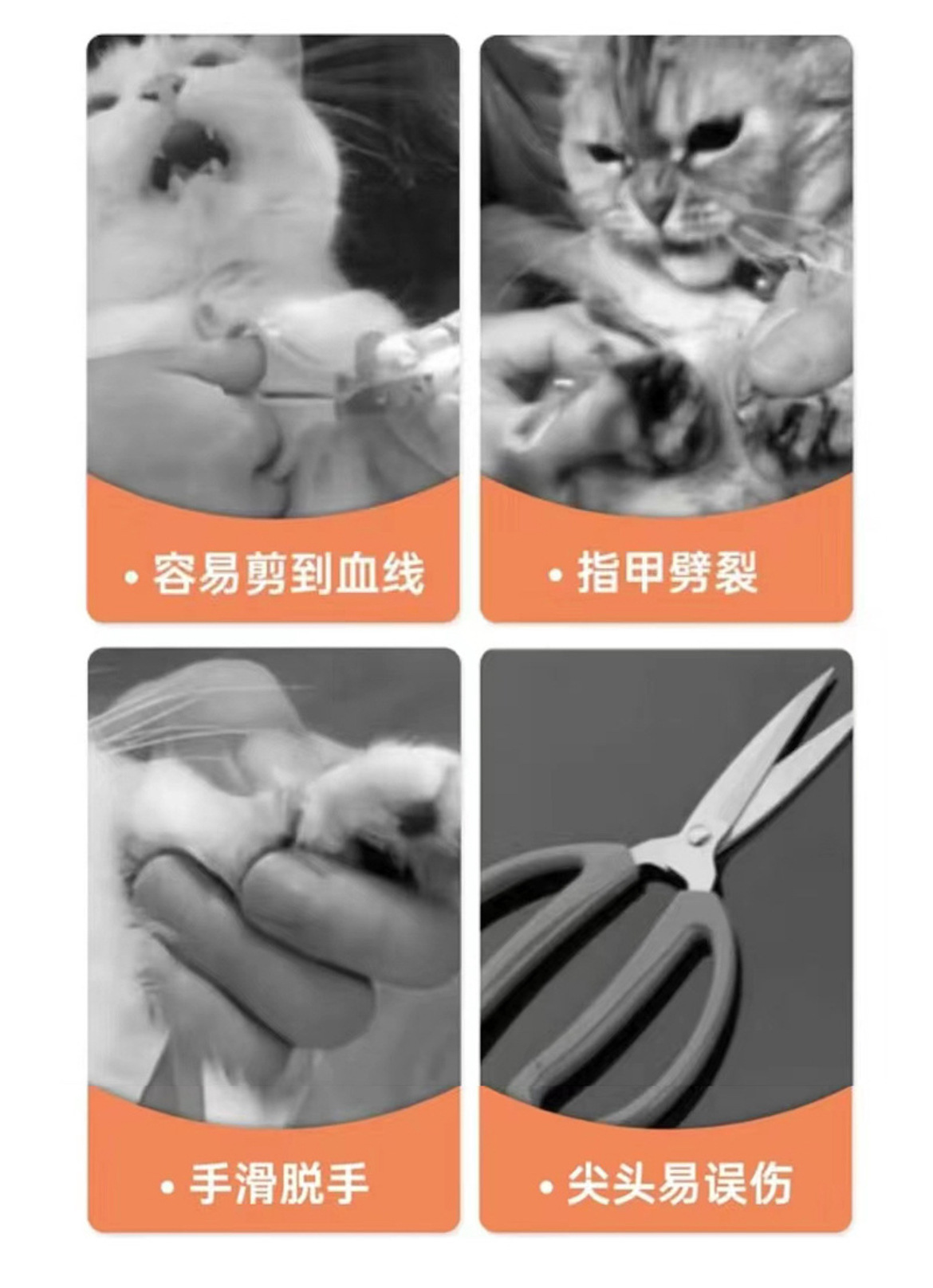 • 容易剪到血线

• 指甲劈裂

• 手滑脱手

• 尖头易误伤