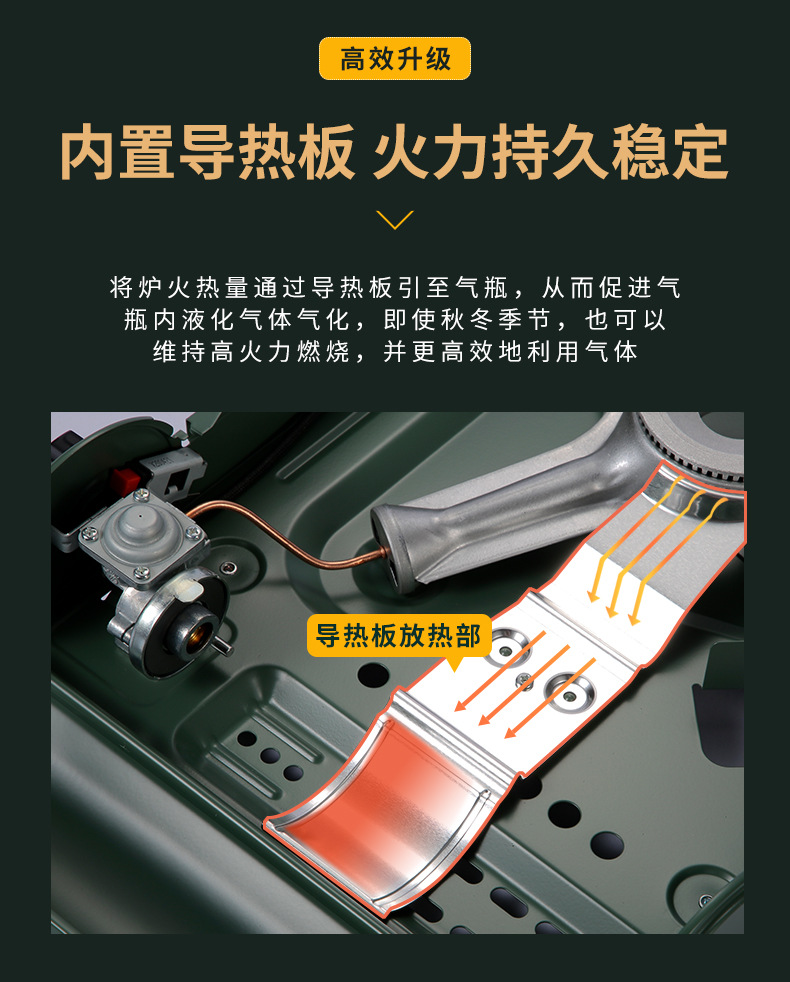 高效升级

内置导热板 火力持久稳定

将炉火热量通过导热板引至气瓶，从而促进气瓶内液化气体气化，即使秋冬季节，也可以维持高火力燃烧，并更高效地利用气体

导热板放热部