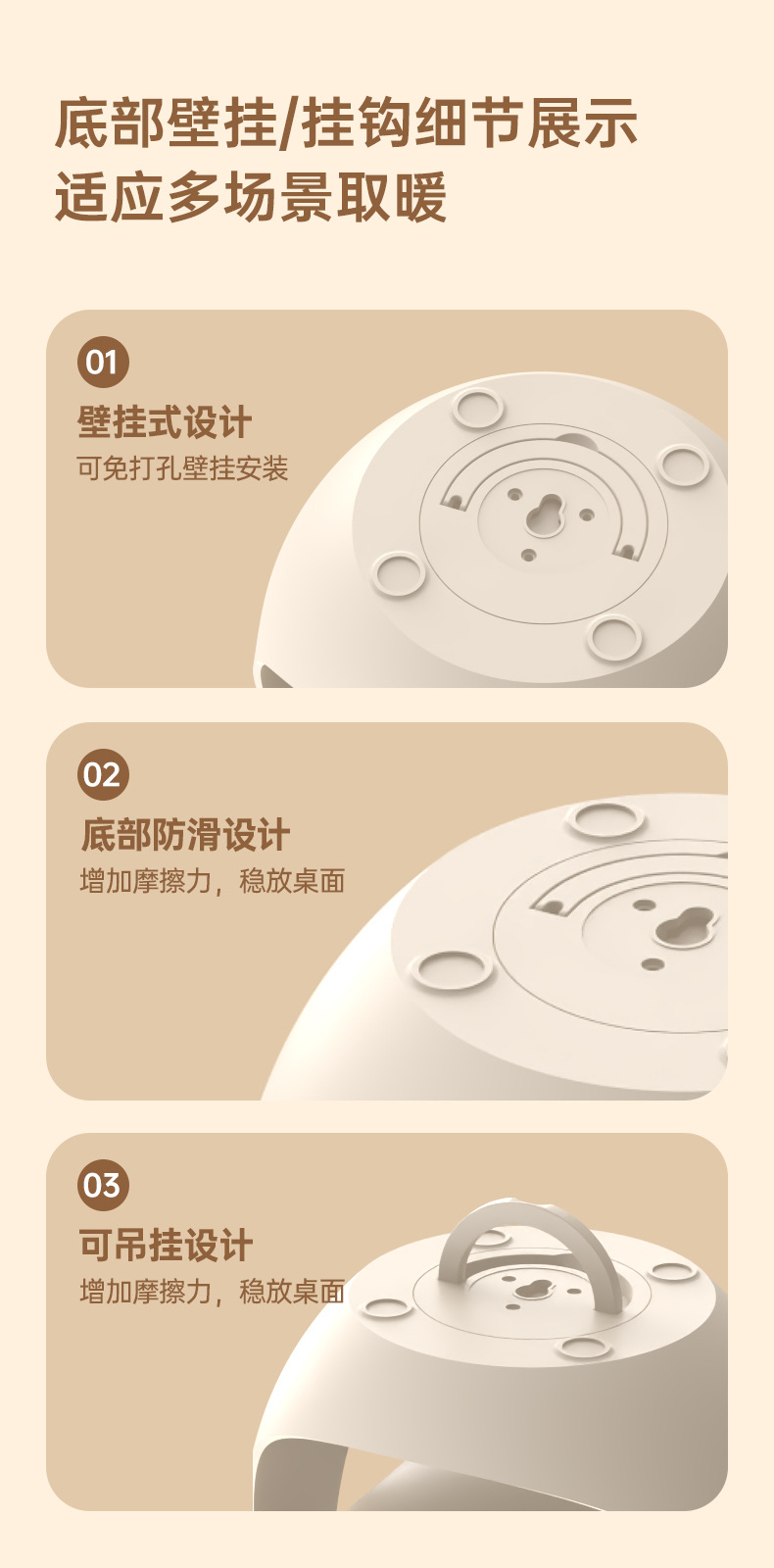 底部壁挂/挂钩细节展示
适应多场景取暖

01
壁挂式设计
可免打孔壁挂安装

02
底部防滑设计
增加摩擦力，稳放桌面

03
可吊挂设计
增加摩擦力，稳放桌面