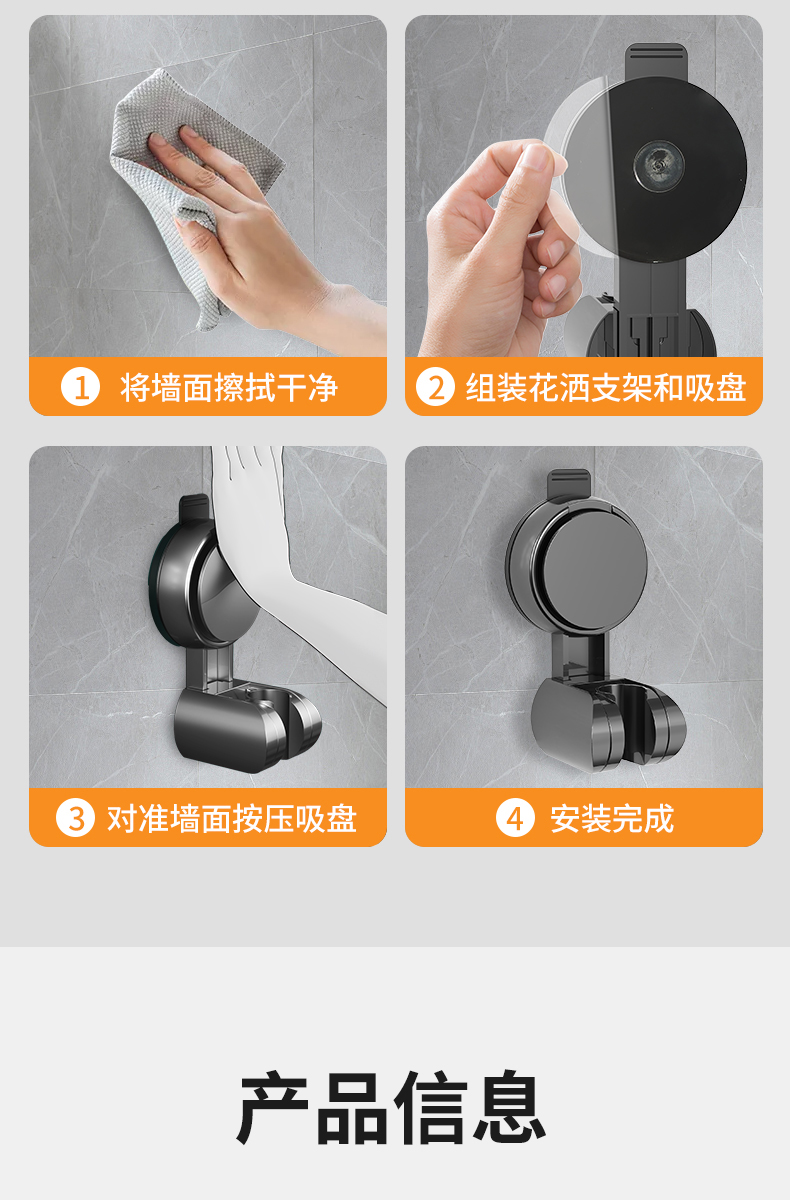 1 将墙面擦拭干净

2 组装花洒支架和吸盘

3 对准墙面按压吸盘

4 安装完成

产品信息