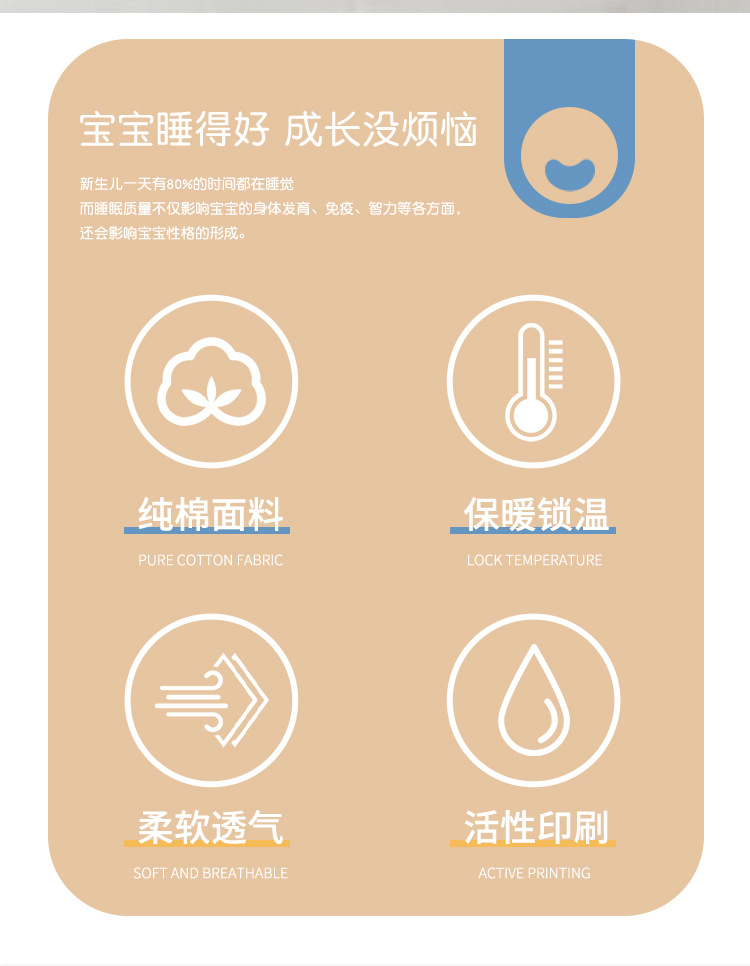 宝宝睡得好 成长没烦恼

新生儿一天有80%的时间都在睡觉
而睡眠质量不仅影响宝宝的身体发育、免疫、智力等各方面，
还会影响宝宝性格的形成。

纯棉面料
PURE COTTON FABRIC

保暖锁温
LOCK TEMPERATURE

柔软透气
SOFT AND BREATHABLE

活性印刷
ACTIVE PRINTING