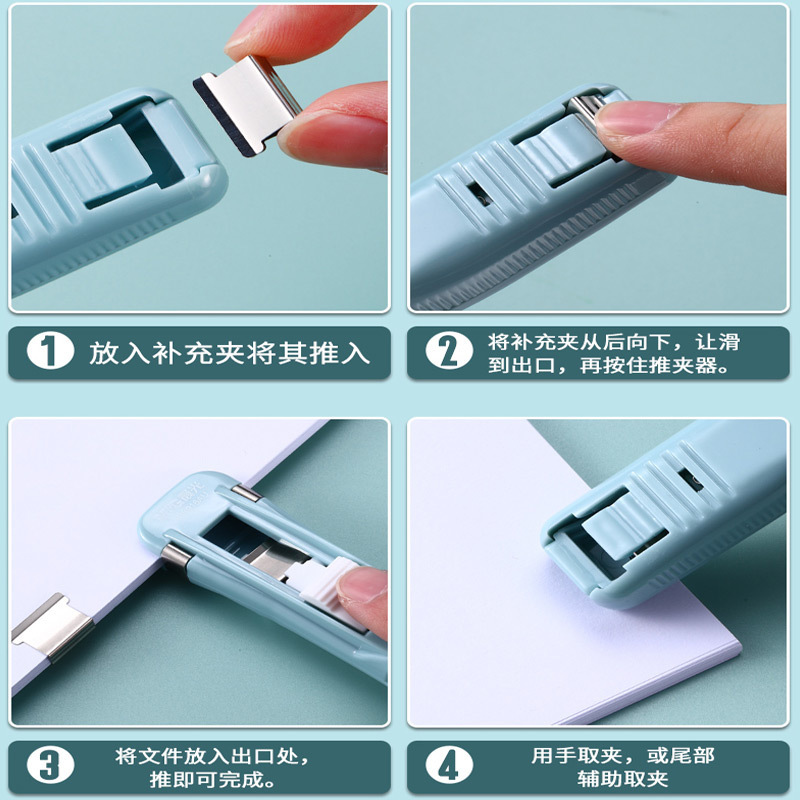 1 放入补充夹将其推入

2 将补充夹从后向下，让滑到出口，再按住推夹器。

3 将文件放入出口处，推即可完成。

4 用手取夹，或尾部辅助取夹