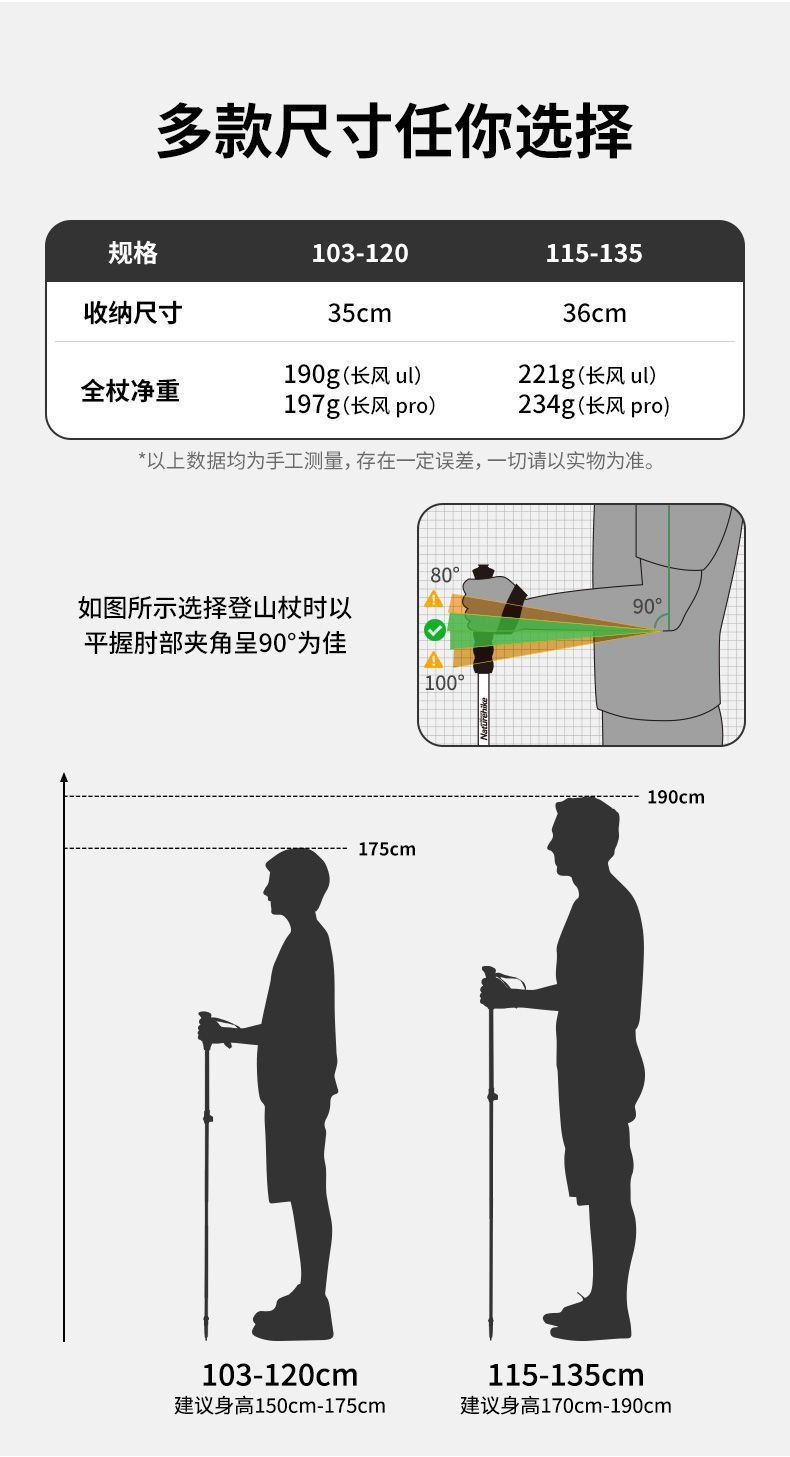 多款尺寸任你选择

| 规格 | 103-120 | 115-135 |
|---|---|---|
| 收纳尺寸 | 35cm | 36cm |
| 全杖净重 | 190g(长风 ul) 197g(长风 pro) | 221g(长风 ul) 234g(长风 pro) |

*以上数据均为手工测量，存在一定误差，一切请以实物为准。

如图所示选择登山杖时以平握肘部夹角呈90°为佳

80°

90°

100°

Naturehike

190cm

175cm

103-120cm
建议身高150cm-175cm

115-135cm
建议身高170cm-190cm