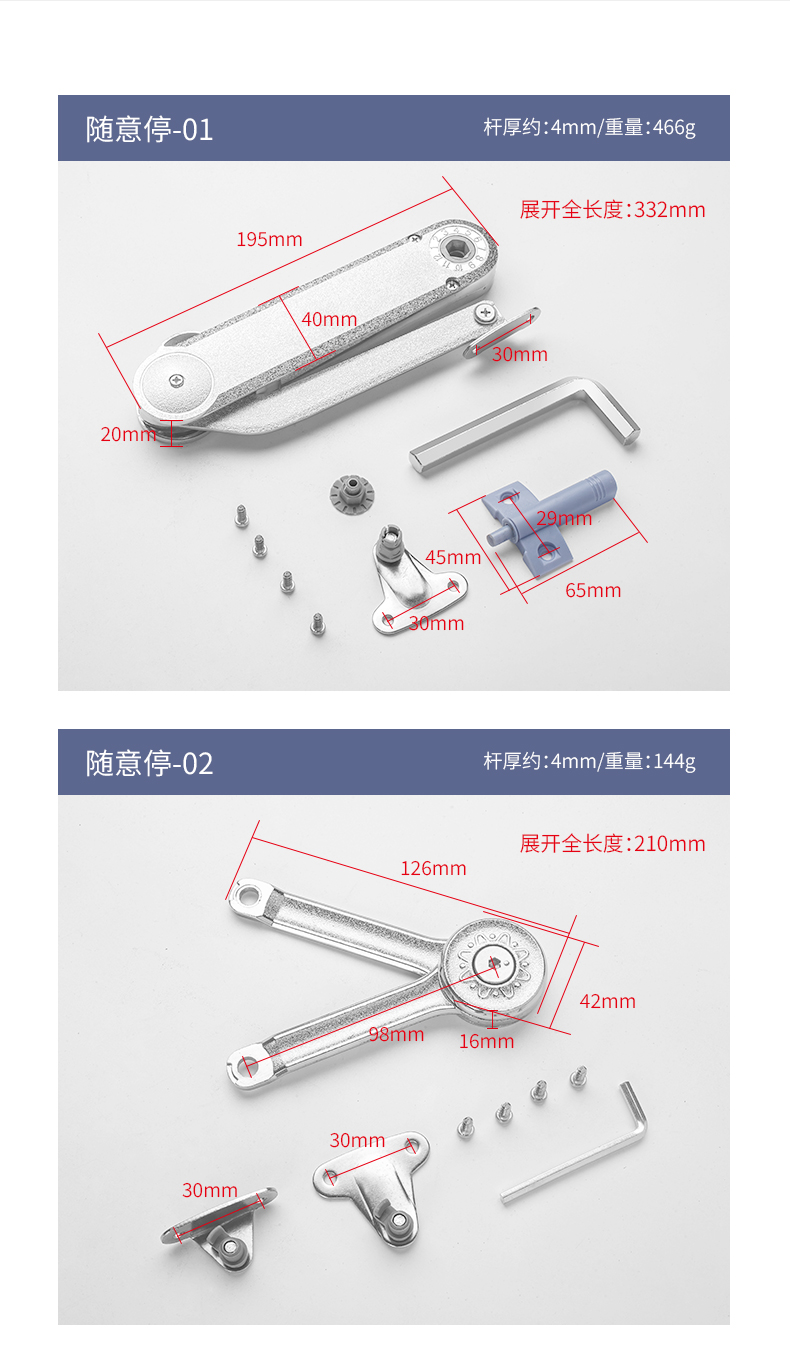 随意停-01

杆厚约:4mm/重量:466g

展开全长度:332mm

195mm

40mm

30mm

20mm

29mm

45mm

65mm

30mm

随意停-02

杆厚约:4mm/重量:144g

展开全长度:210mm

126mm

42mm

98mm

16mm

30mm

30mm