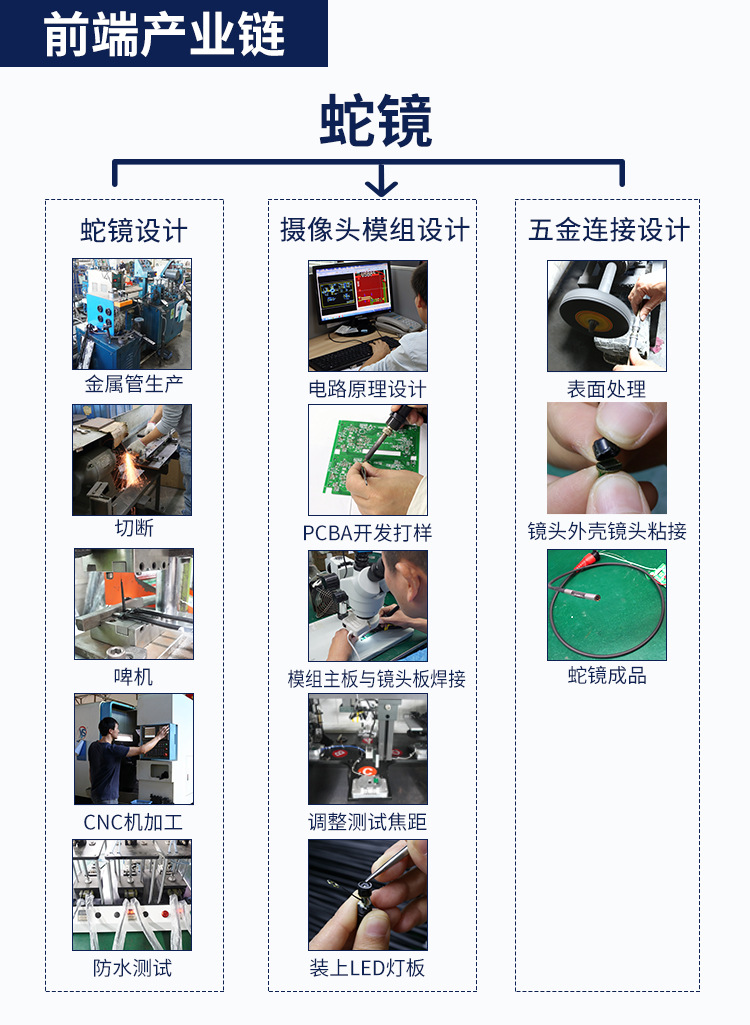 前端产业链

蛇镜

蛇镜设计

金属管生产

切断

啤机

CNC机加工

防水测试

摄像头模组设计

电路原理设计

PCBA开发打样

模组主板与镜头板焊接

调整测试焦距

装上LED灯板

五金连接设计

表面处理

镜头外壳镜头粘接

蛇镜成品