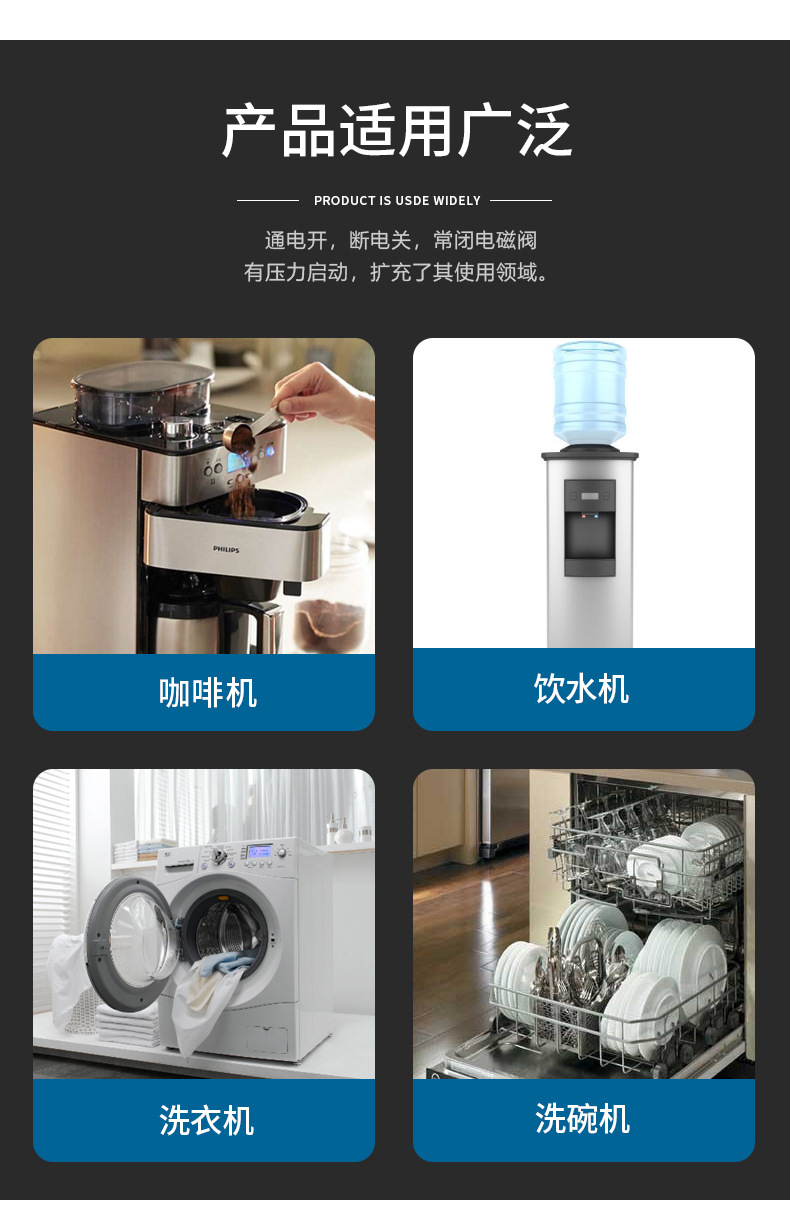 产品适用广泛

PRODUCT IS USDE WIDELY

通电开，断电关，常闭电磁阀
有压力启动，扩充了其使用领域。

PHILIPS

咖啡机

饮水机

洗衣机

洗碗机