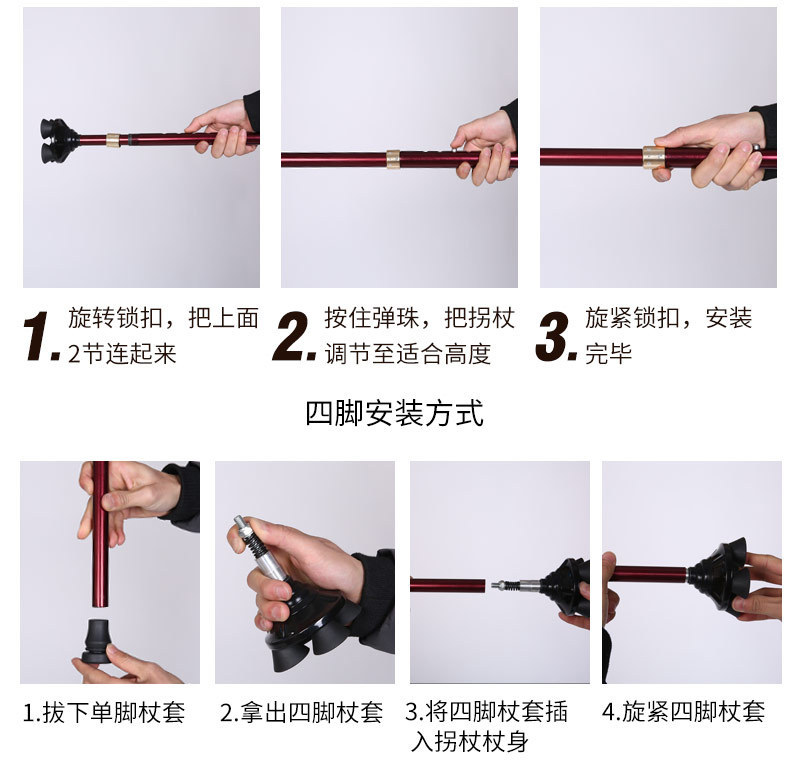 1. 旋转锁扣，把上面2节连起来

2. 按住弹珠，把拐杖调节至适合高度

3. 旋紧锁扣，安装完毕

四脚安装方式

1.拔下单脚杖套

2.拿出四脚杖套

3.将四脚杖套插入拐杖杖身

4.旋紧四脚杖套