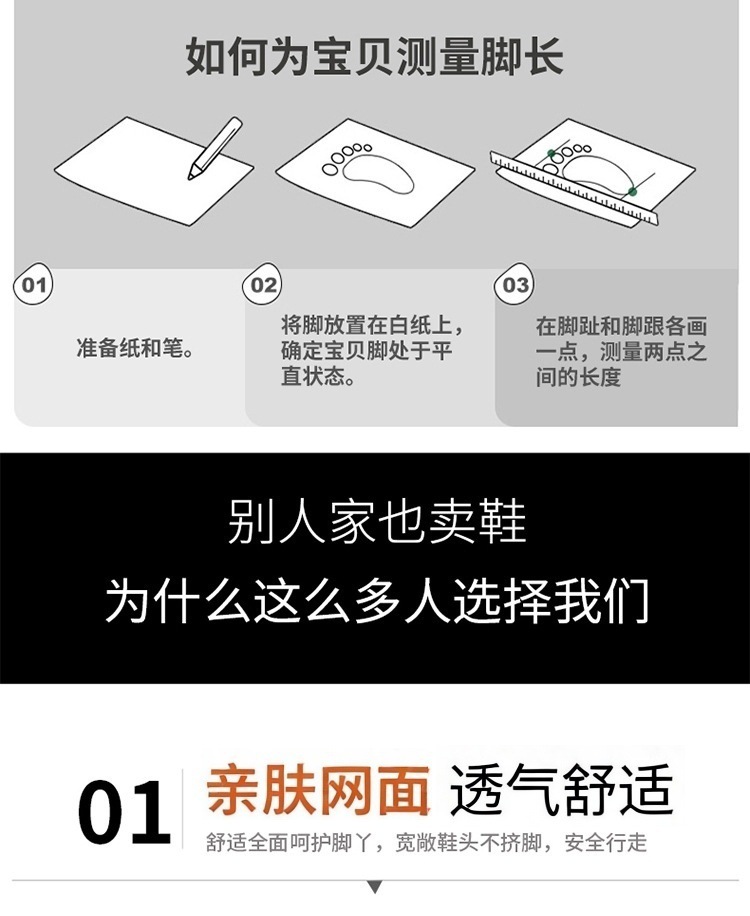 如何为宝贝测量脚长

01
准备纸和笔。

02
将脚放置在白纸上，确定宝贝脚处于平直状态。

03
在脚趾和脚跟各画一点，测量两点之间的长度

别人家也卖鞋
为什么这么多人选择我们

01 亲肤网面 透气舒适
舒适全面呵护脚丫，宽敞鞋头不挤脚，安全行走