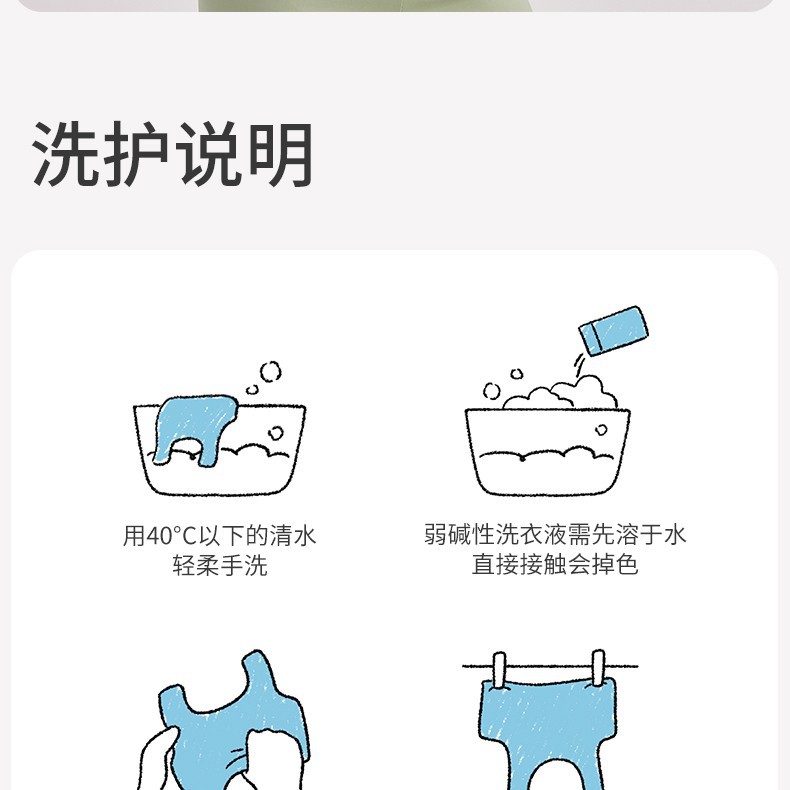 洗护说明

用40°C以下的清水
轻柔手洗

弱碱性洗衣液需先溶于水
直接接触会掉色