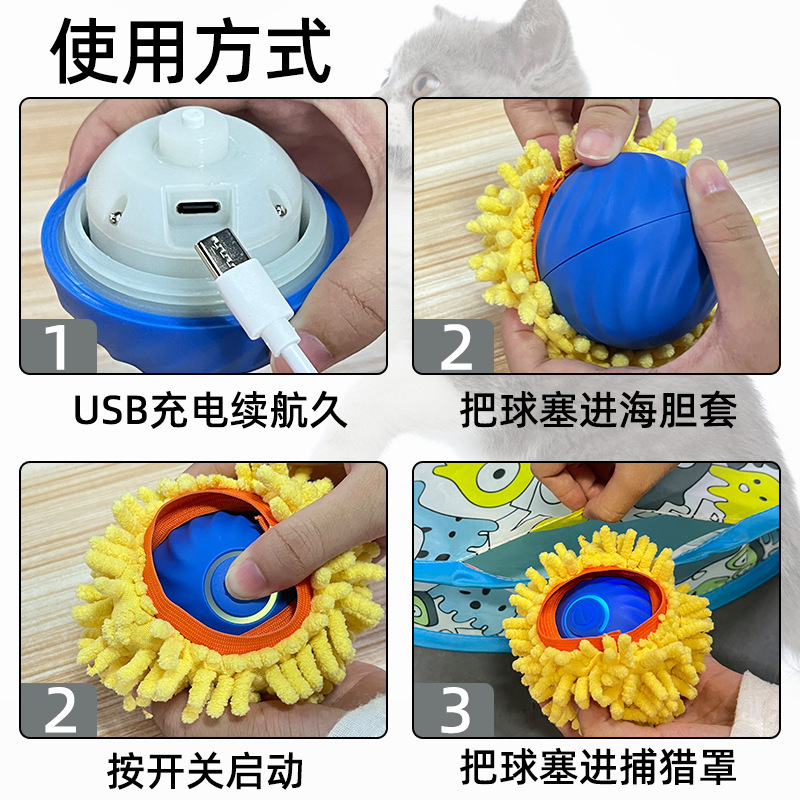 使用方式

1

USB充电续航久

2

把球塞进海胆套

2

按开关启动

3

把球塞进捕猎罩