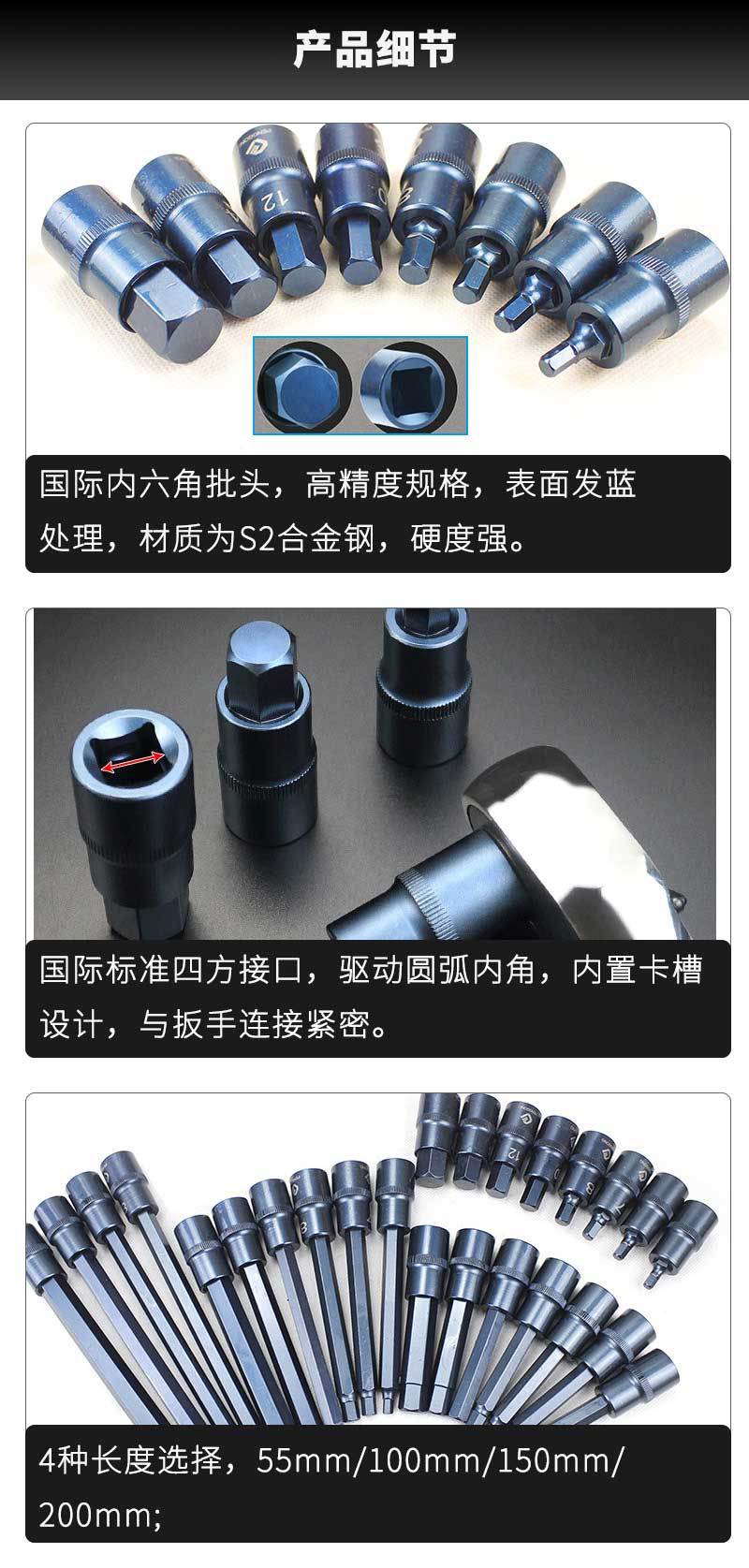 产品细节

12

国际内六角批头，高精度规格，表面发蓝处理，材质为S2合金钢，硬度强。

国际标准四方接口，驱动圆弧内角，内置卡槽设计，与扳手连接紧密。

4种长度选择，55mm/100mm/150mm/200mm;