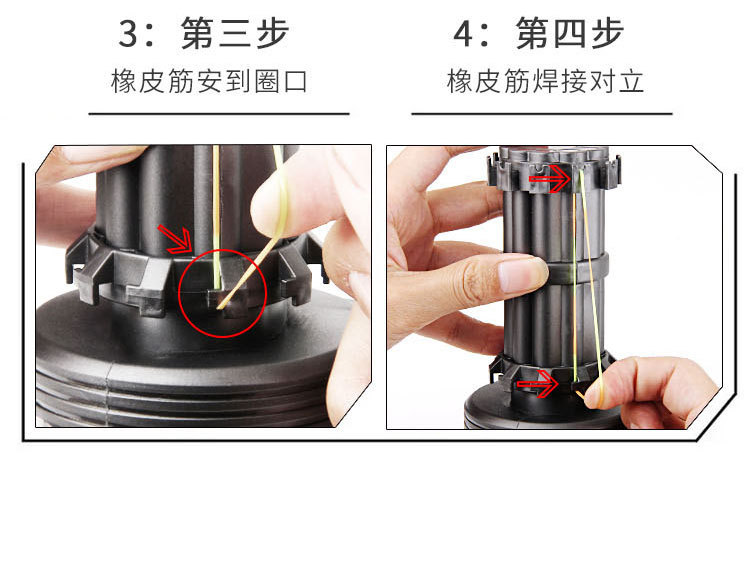 3：第三步
橡皮筋安到圈口

4：第四步
橡皮筋焊接对立