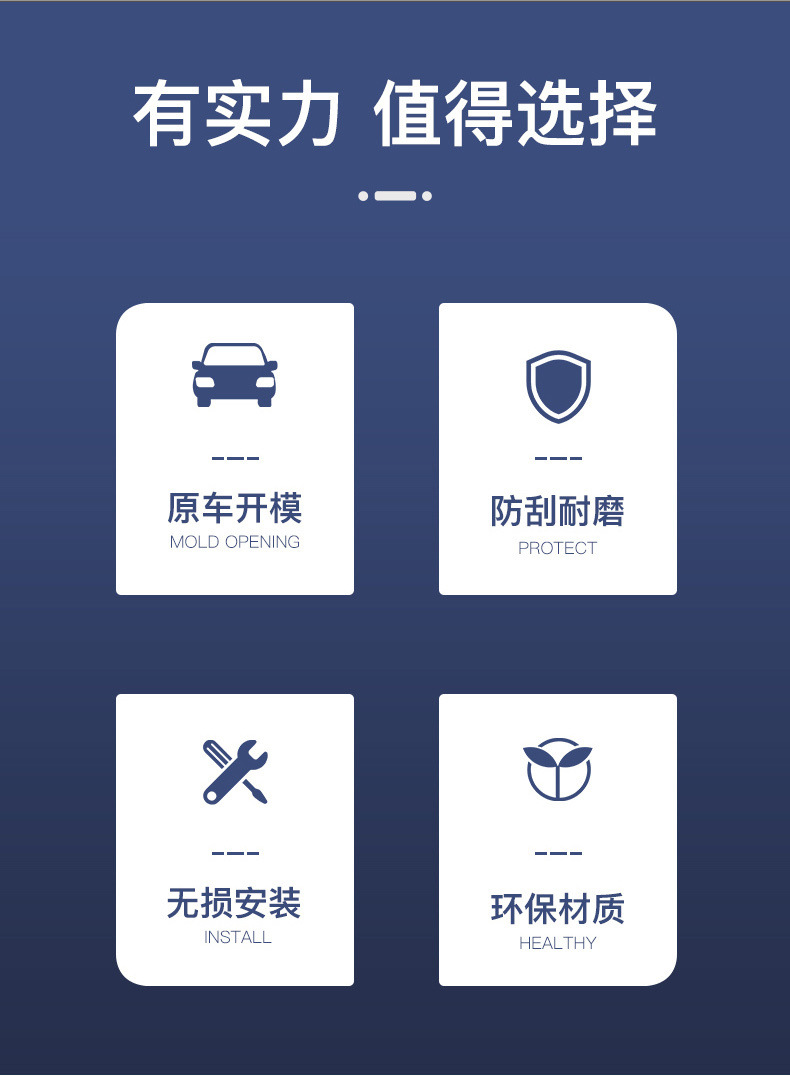 有实力 值得选择

原车开模
MOLD OPENING

防刮耐磨
PROTECT

无损安装
INSTALL

环保材质
HEALTHY