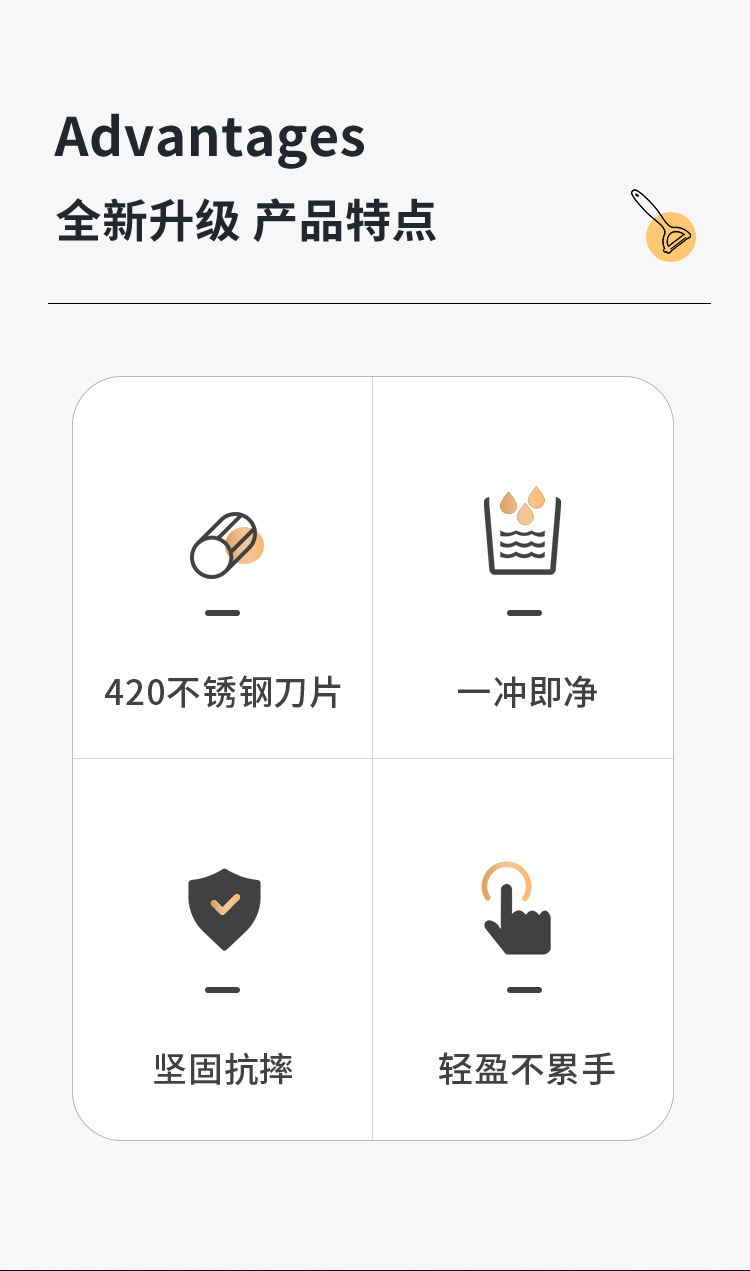 Advantages
全新升级 产品特点

420不锈钢刀片

一冲即净

坚固抗摔

轻盈不累手