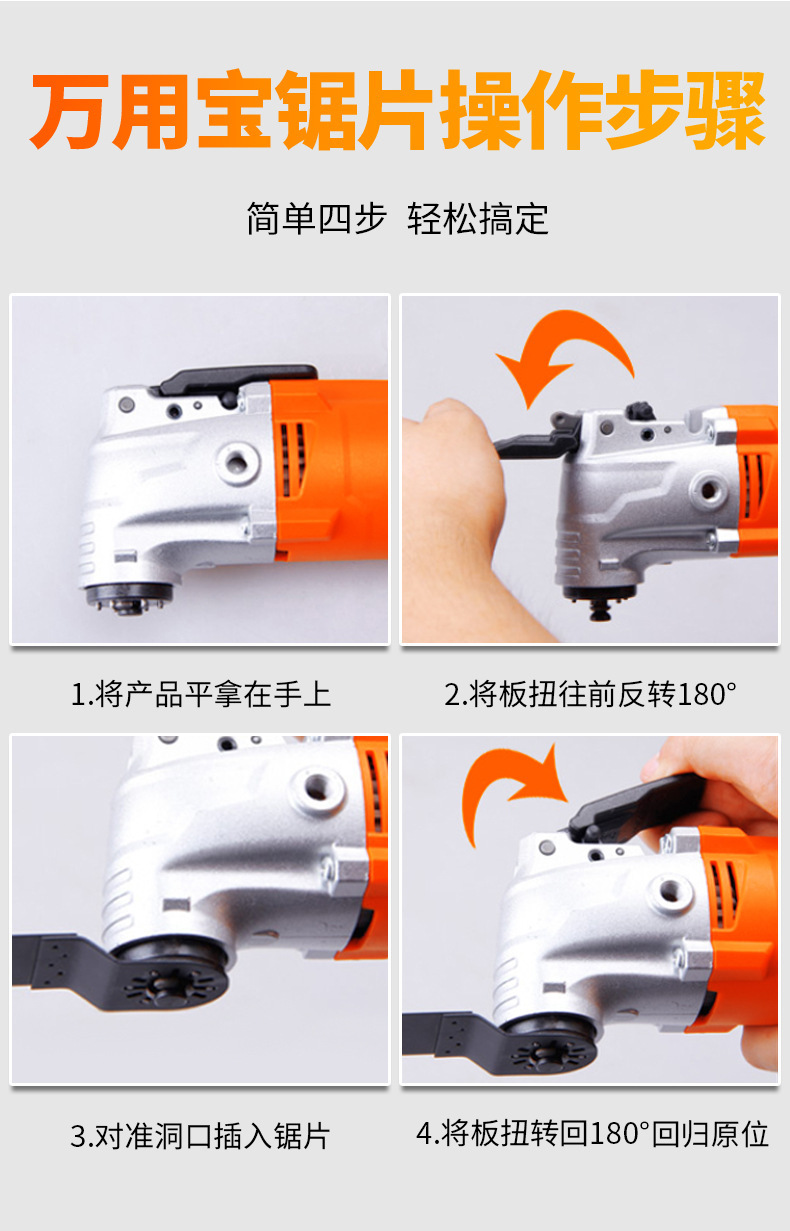 万用宝锯片操作步骤

简单四步 轻松搞定

1.将产品平拿在手上

2.将板扭往前反转180°

3.对准洞口插入锯片

4.将板扭转回180°回归原位