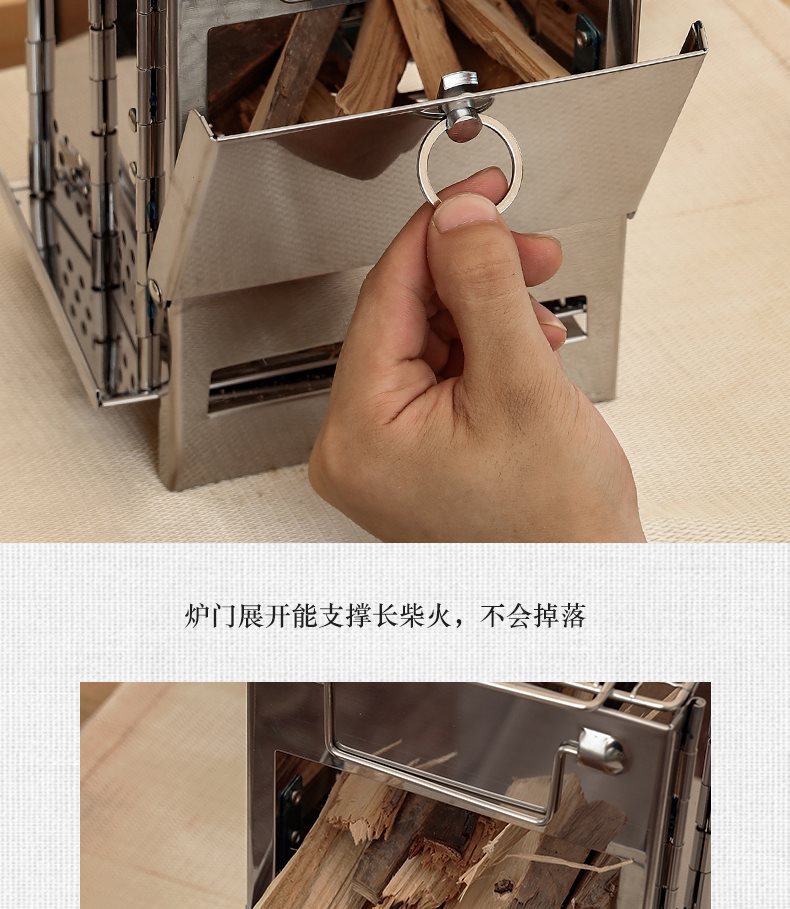 炉门展开能支撑长柴火，不会掉落