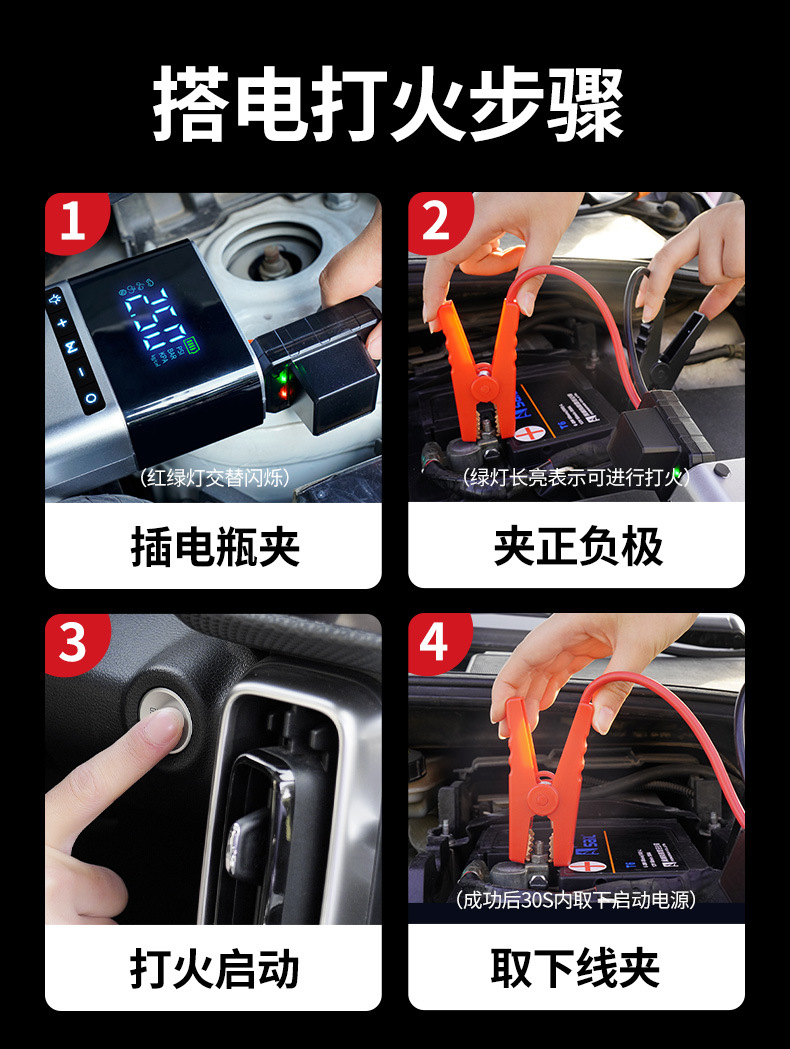 搭电打火步骤

1
（红绿灯交替闪烁）
插电瓶夹

2
（绿灯长亮表示可进行打火）
夹正负极

3
打火启动

4
（成功后30S内取下启动电源）
取下线夹