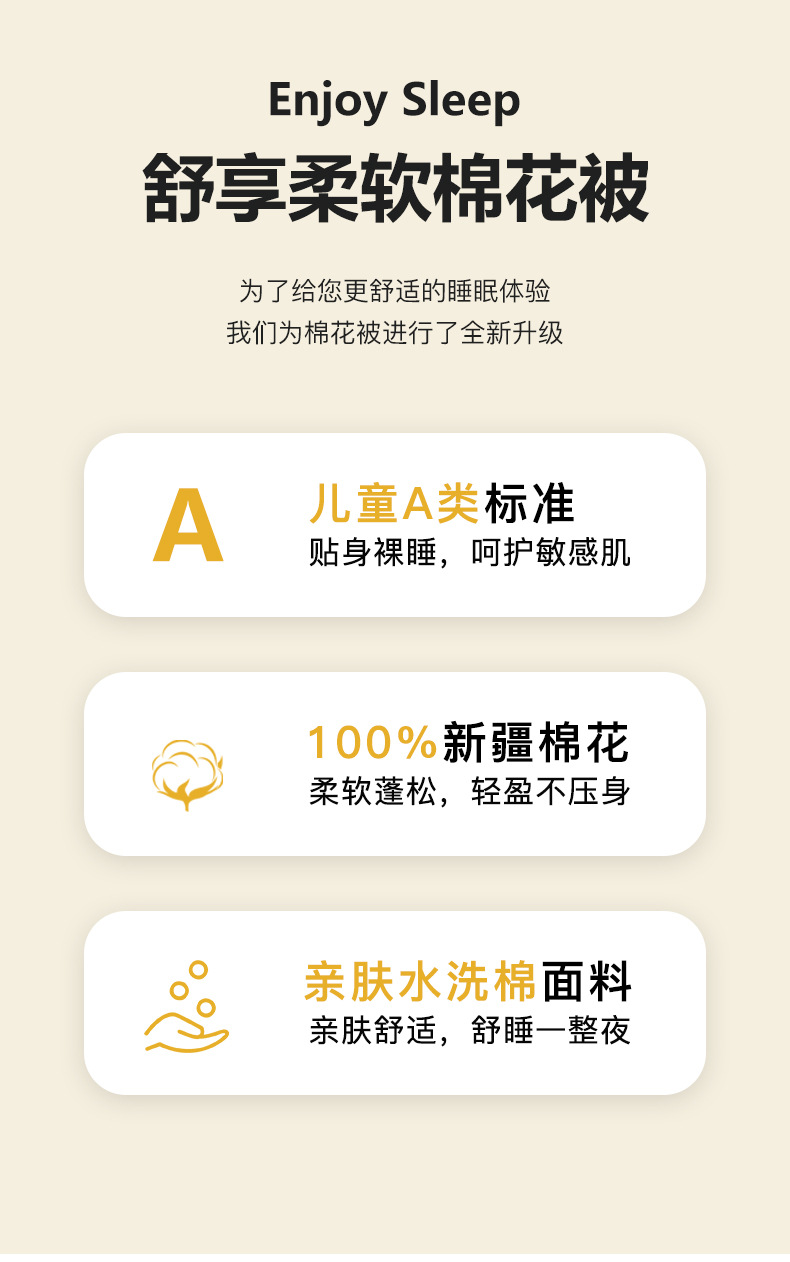 Enjoy Sleep
舒享柔软棉花被

为了给您更舒适的睡眠体验
我们为棉花被进行了全新升级

A

儿童A类标准
贴身裸睡，呵护敏感肌

100%新疆棉花
柔软蓬松，轻盈不压身

亲肤水洗棉面料
亲肤舒适，舒睡一整夜