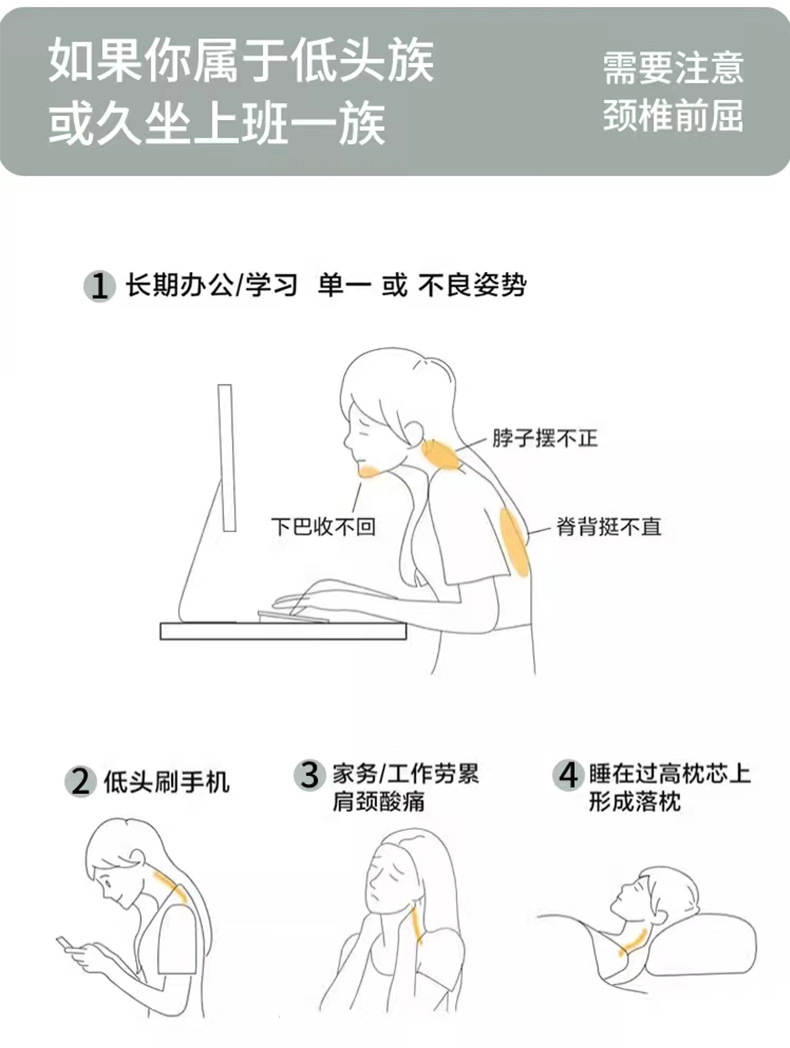 如果你属于低头族
或久坐上班一族

需要注意
颈椎前屈

1 长期办公/学习 单一 或 不良姿势

脖子摆不正

下巴收不回

脊背挺不直

2 低头刷手机

3 家务/工作劳累
肩颈酸痛

4 睡在过高枕芯上
形成落枕