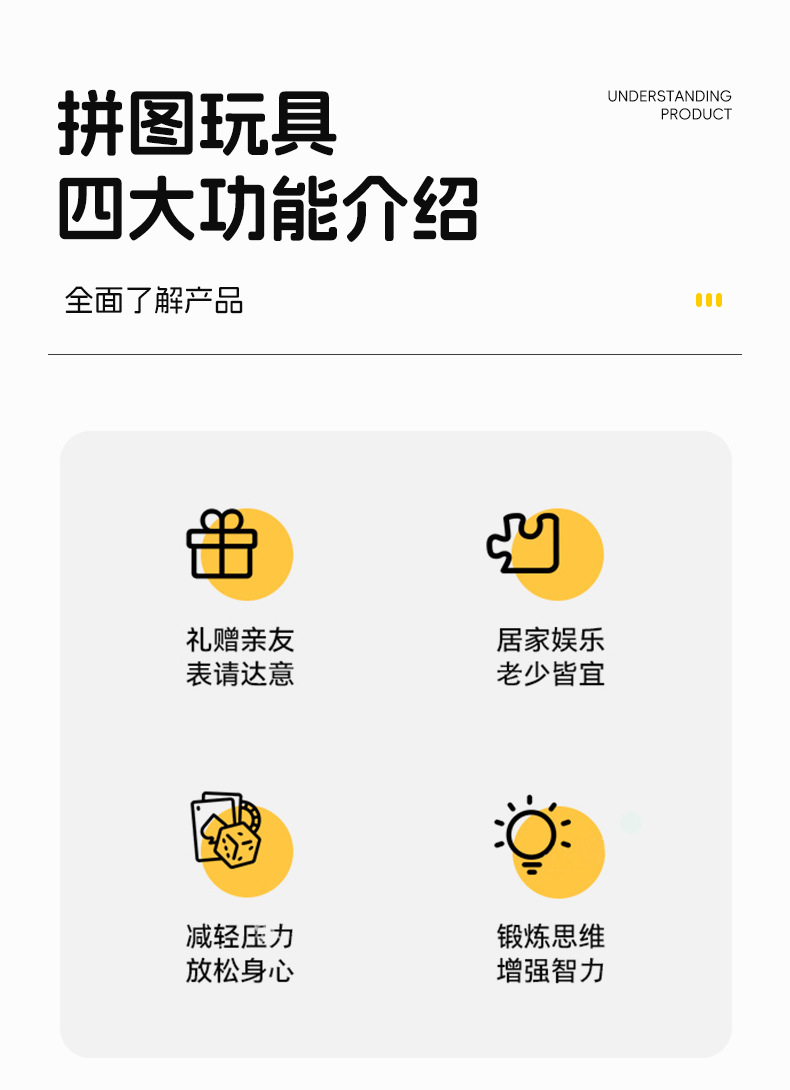 拼图玩具
四大功能介绍

UNDERSTANDING
PRODUCT

全面了解产品

礼赠亲友
表请达意

居家娱乐
老少皆宜

减轻压力
放松身心

锻炼思维
增强智力