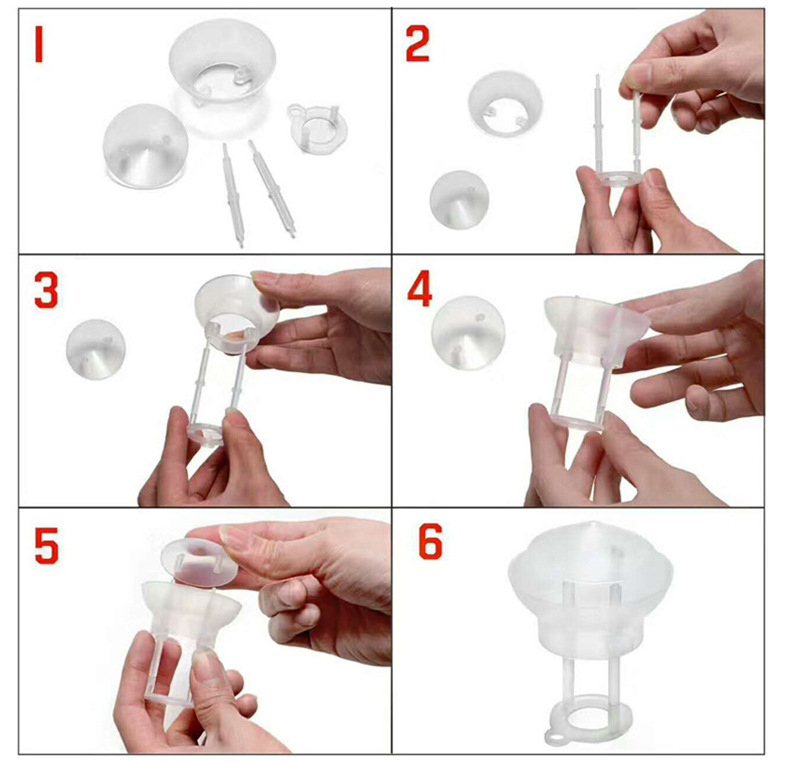 1
2
3
4
5
6