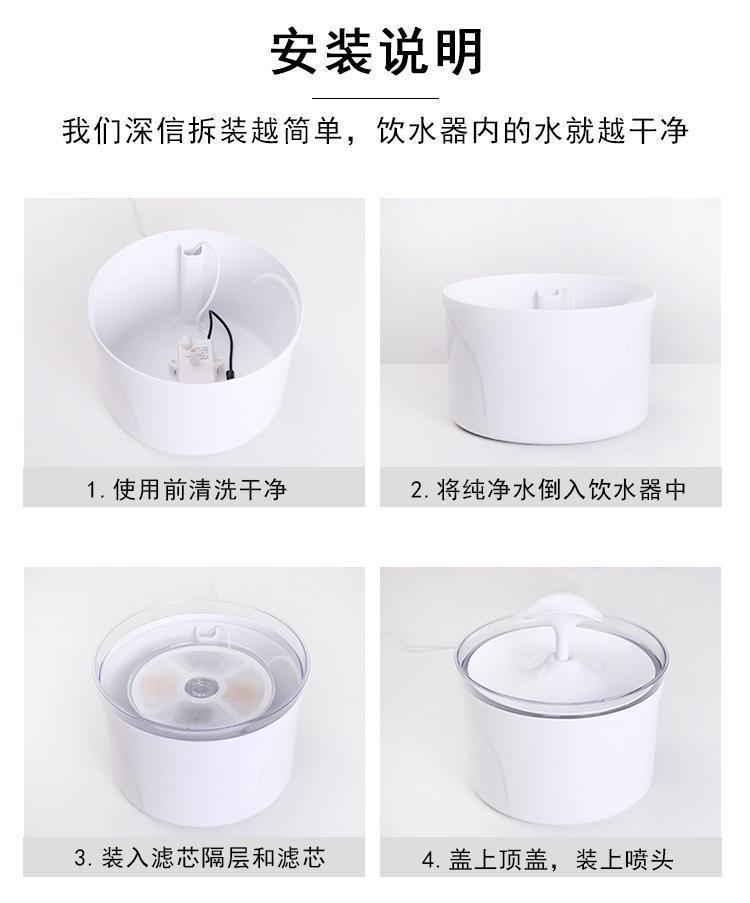 安装说明

我们深信拆装越简单，饮水器内的水就越干净

1. 使用前清洗干净

2. 将纯净水倒入饮水器中

3. 装入滤芯隔层和滤芯

4. 盖上顶盖，装上喷头