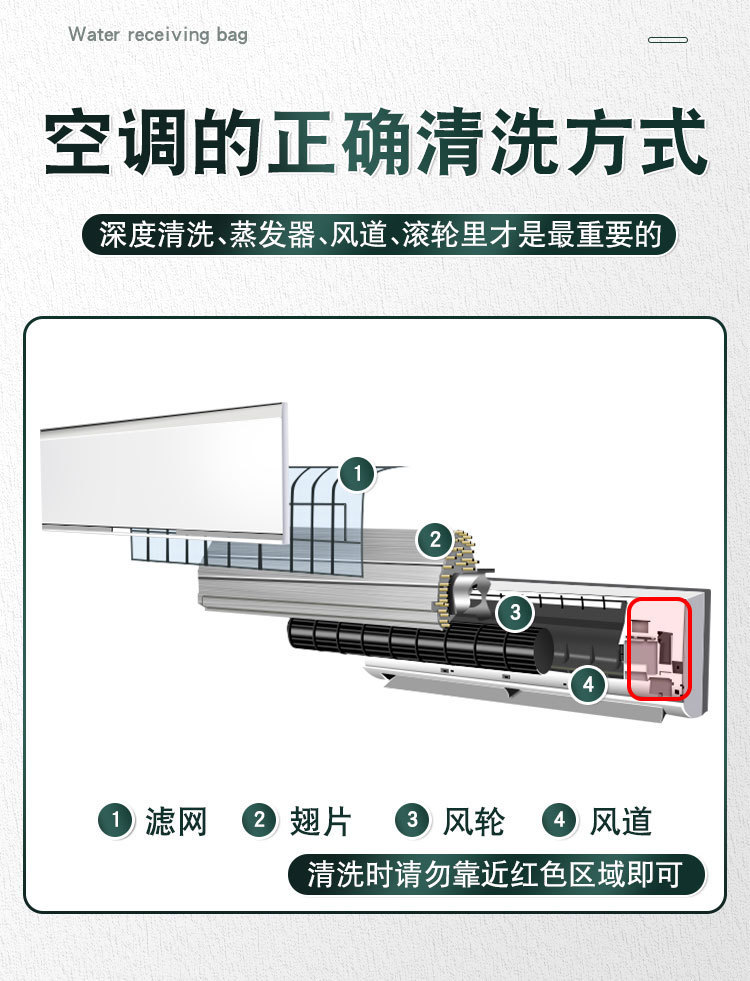 Water receiving bag

空调的正确清洗方式

深度清洗、蒸发器、风道、滚轮里才是最重要的

1
2
3
4

1 滤网 2 翅片 3 风轮 4 风道

清洗时请勿靠近红色区域即可